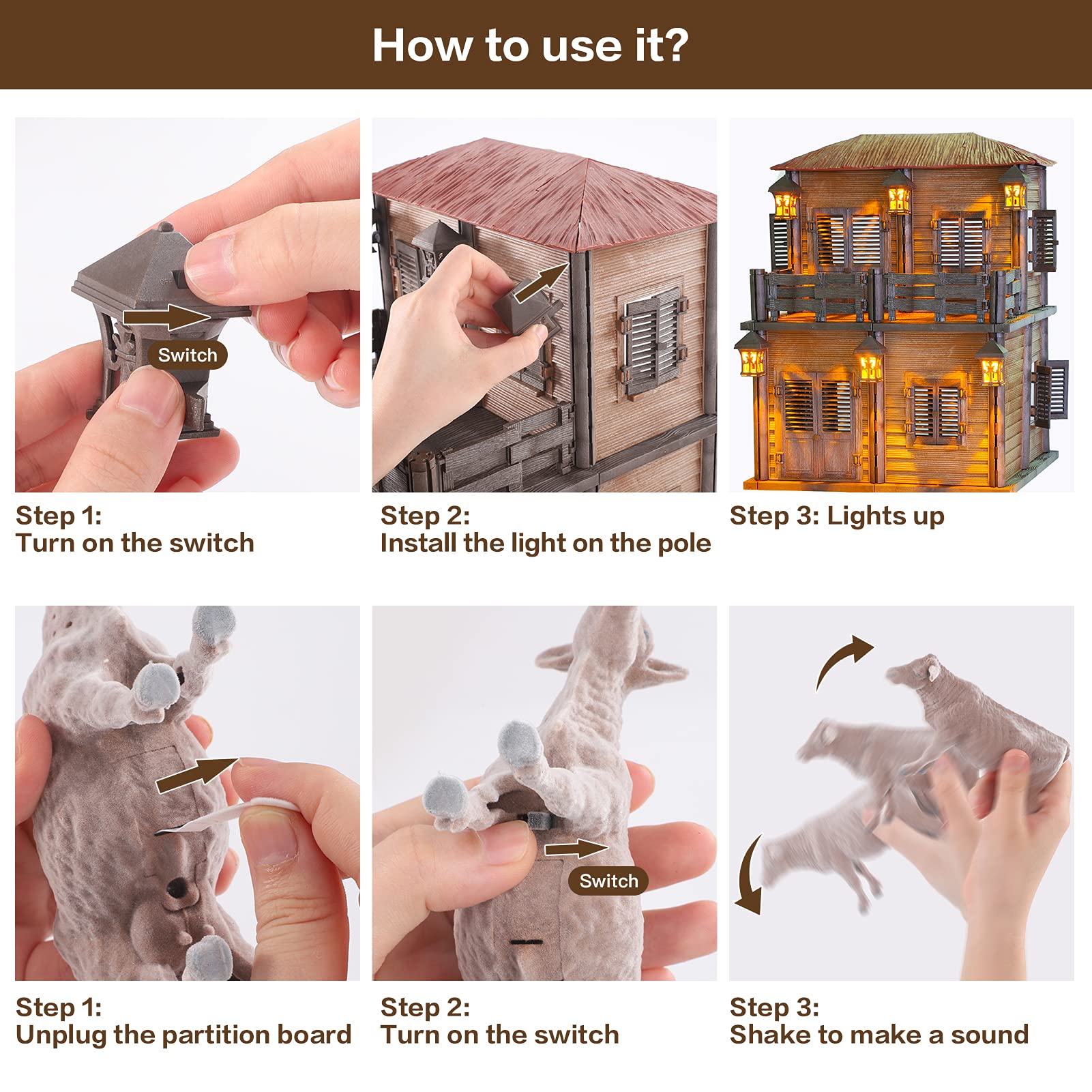 How to use it?

Switch

Step 1:
Turn on the switch

Step 2:
Install the light on the pole

Step 3: Lights up

Switch

Step 1:
Unplug the partition board

Step 2:
Turn on the switch

Step 3:
Shake to make a sound