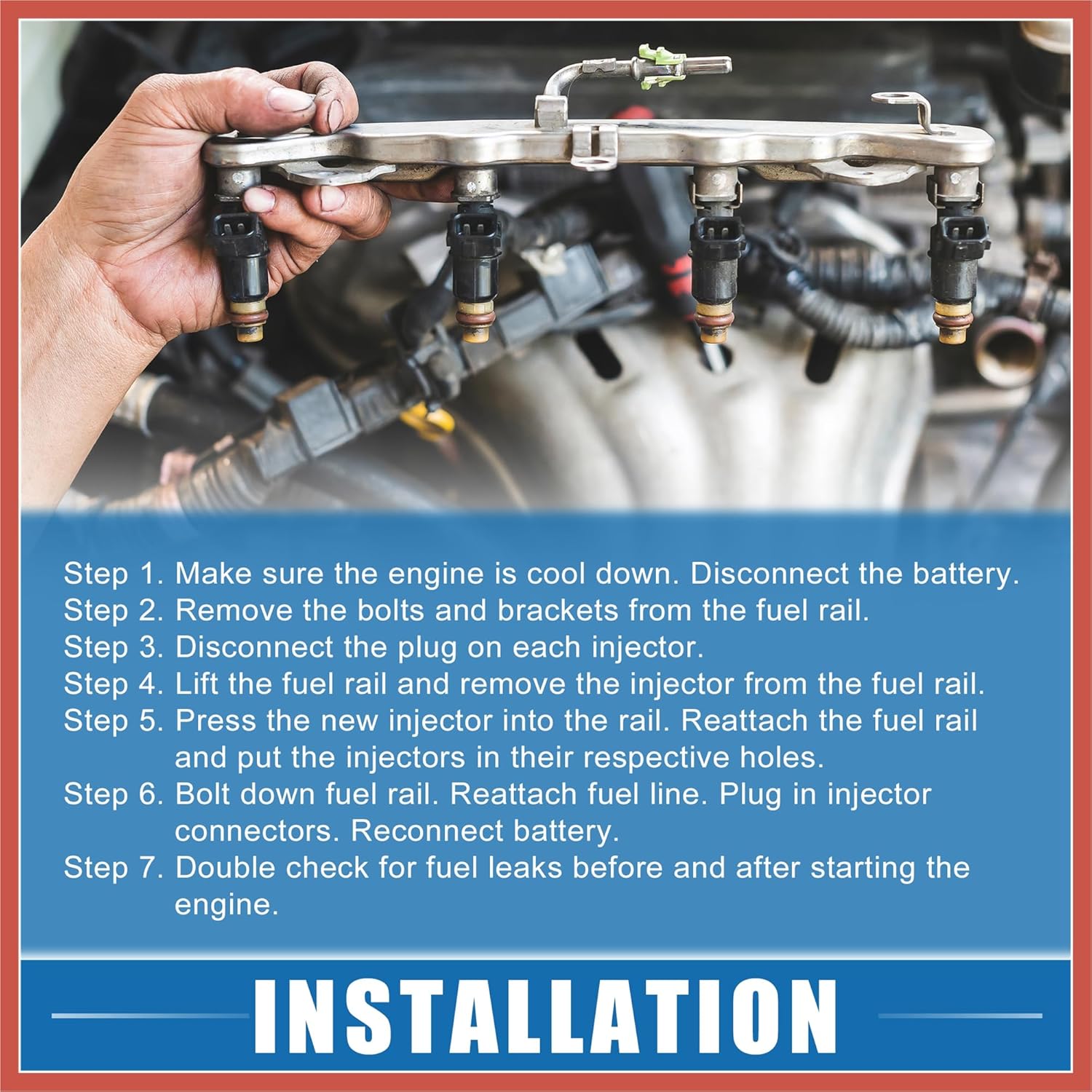 Step 1. Make sure the engine is cool down. Disconnect the battery.
Step 2. Remove the bolts and brackets from the fuel rail.
Step 3. Disconnect the plug on each injector.
Step 4. Lift the fuel rail and remove the injector from the fuel rail.
Step 5. Press the new injector into the rail. Reattach the fuel rail and put the injectors in their respective holes.
Step 6. Bolt down fuel rail. Reattach fuel line. Plug in injector connectors. Reconnect battery.
Step 7. Double check for fuel leaks before and after starting the engine.

INSTALLATION