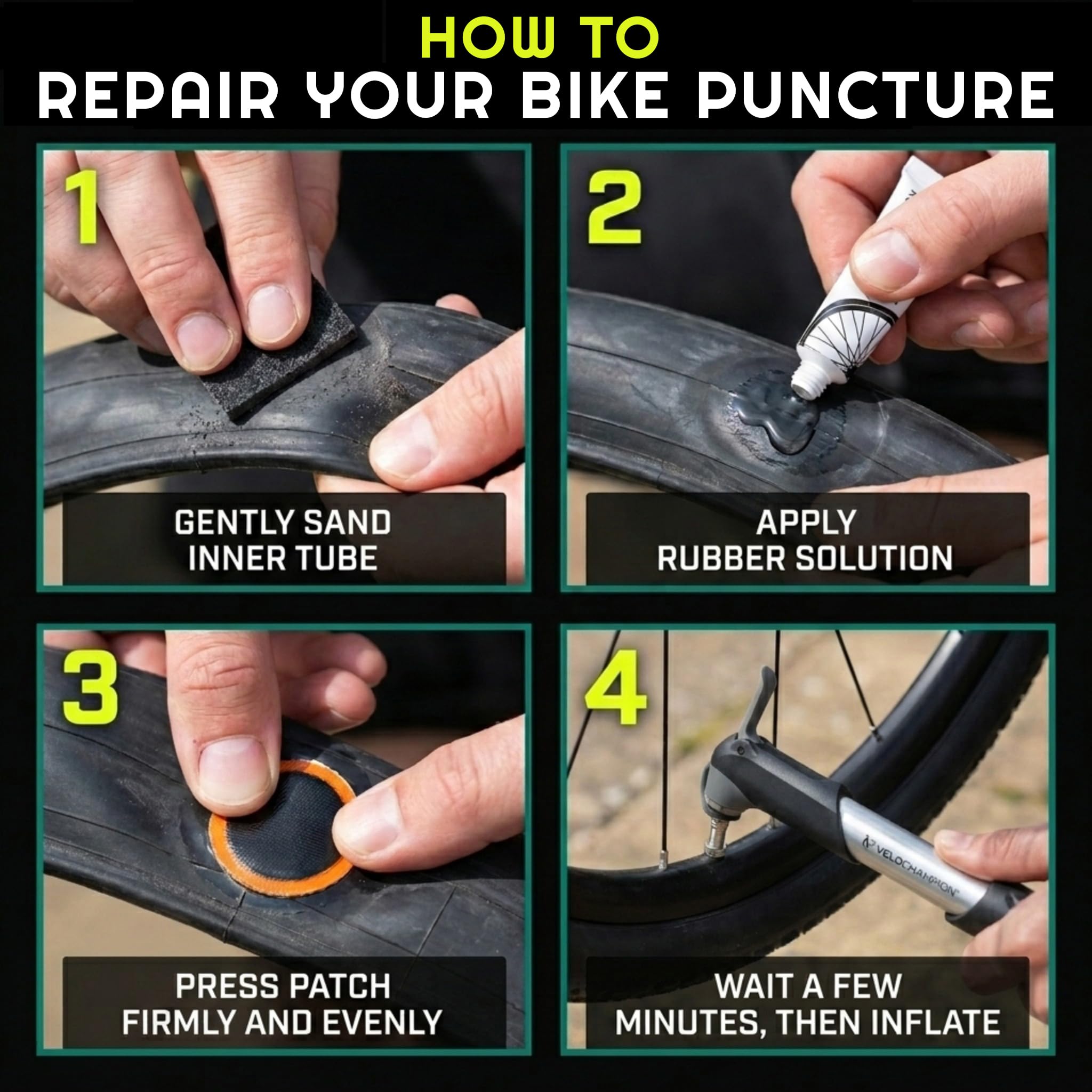 HOW TO
REPAIR YOUR BIKE PUNCTURE

1

GENTLY SAND INNER TUBE

2

APPLY RUBBER SOLUTION

3

PRESS PATCH FIRMLY AND EVENLY

4

VELOCHAMPION

WAIT A FEW MINUTES, THEN INFLATE