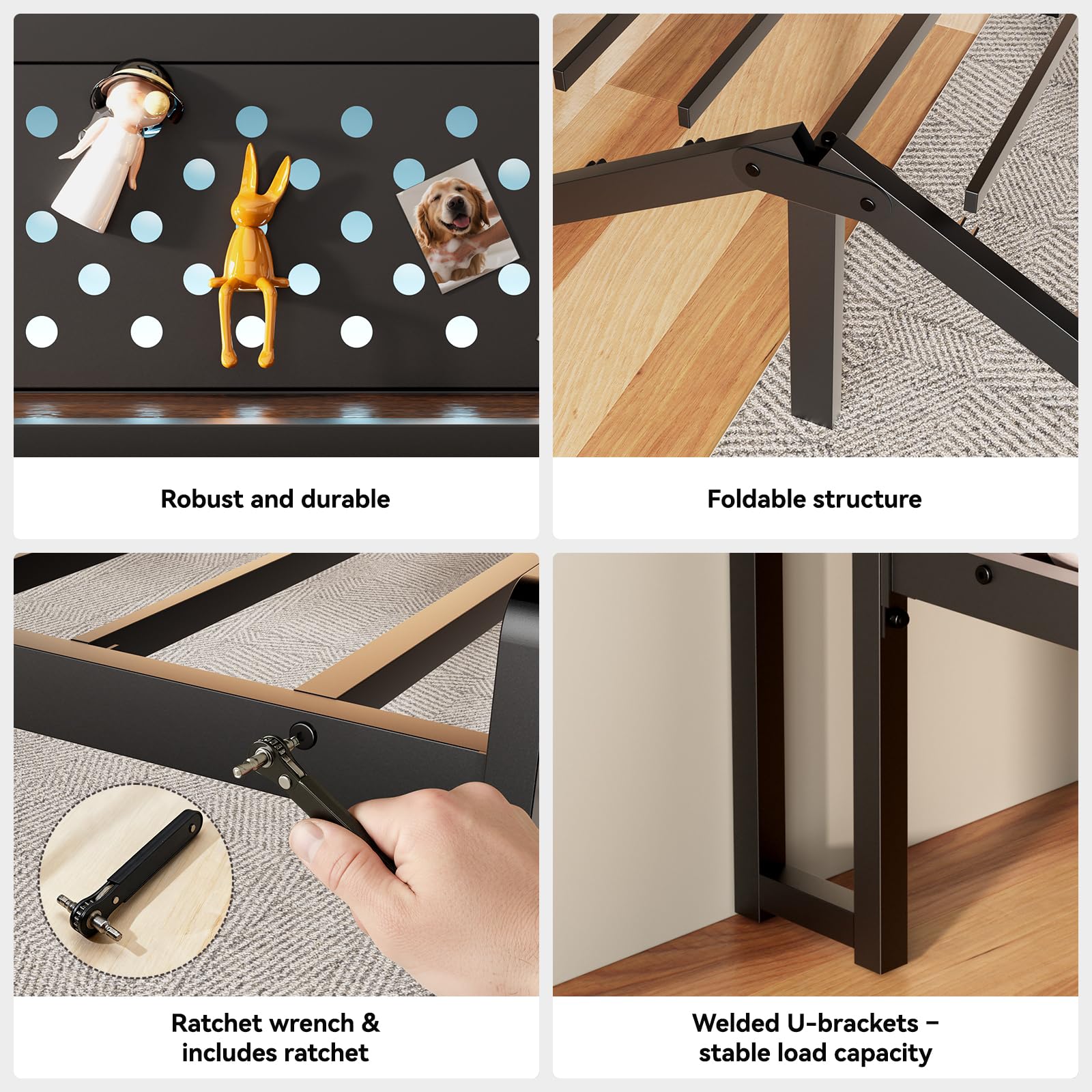 Robust and durable

Foldable structure

Ratchet wrench & includes ratchet

Welded U-brackets – stable load capacity