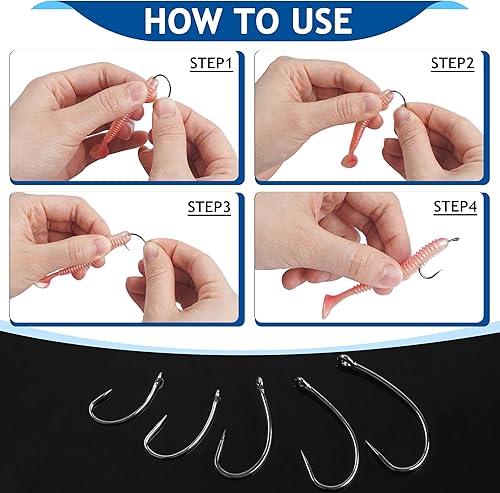 HOW TO USE

STEP1

STEP2

STEP3

STEP4