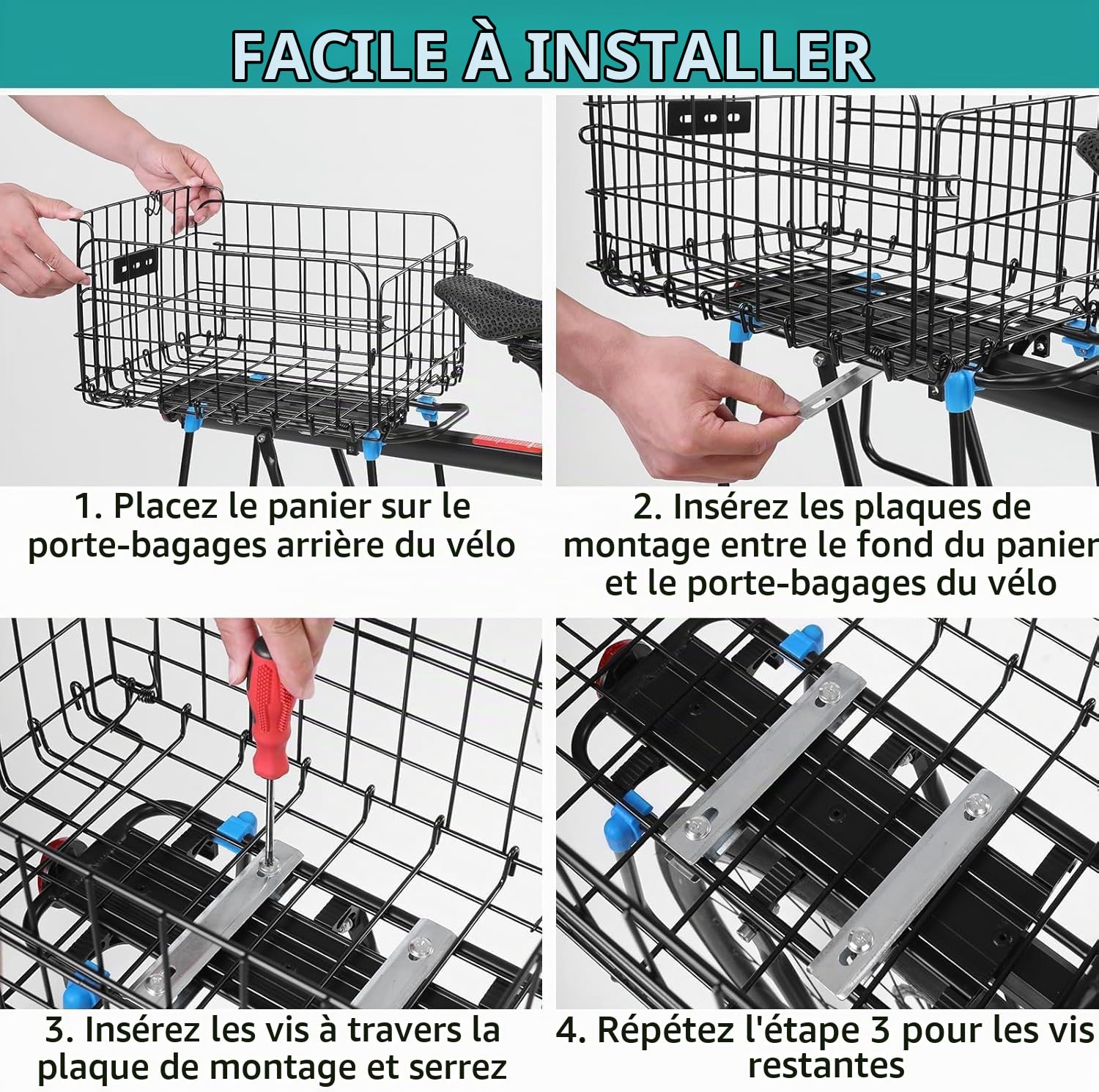 FACILE À INSTALLER

1. Placez le panier sur le porte-bagages arrière du vélo

2. Insérez les plaques de montage entre le fond du panier et le porte-bagages du vélo

3. Insérez les vis à travers la plaque de montage et serrez

4. Répétez l'étape 3 pour les vis restantes