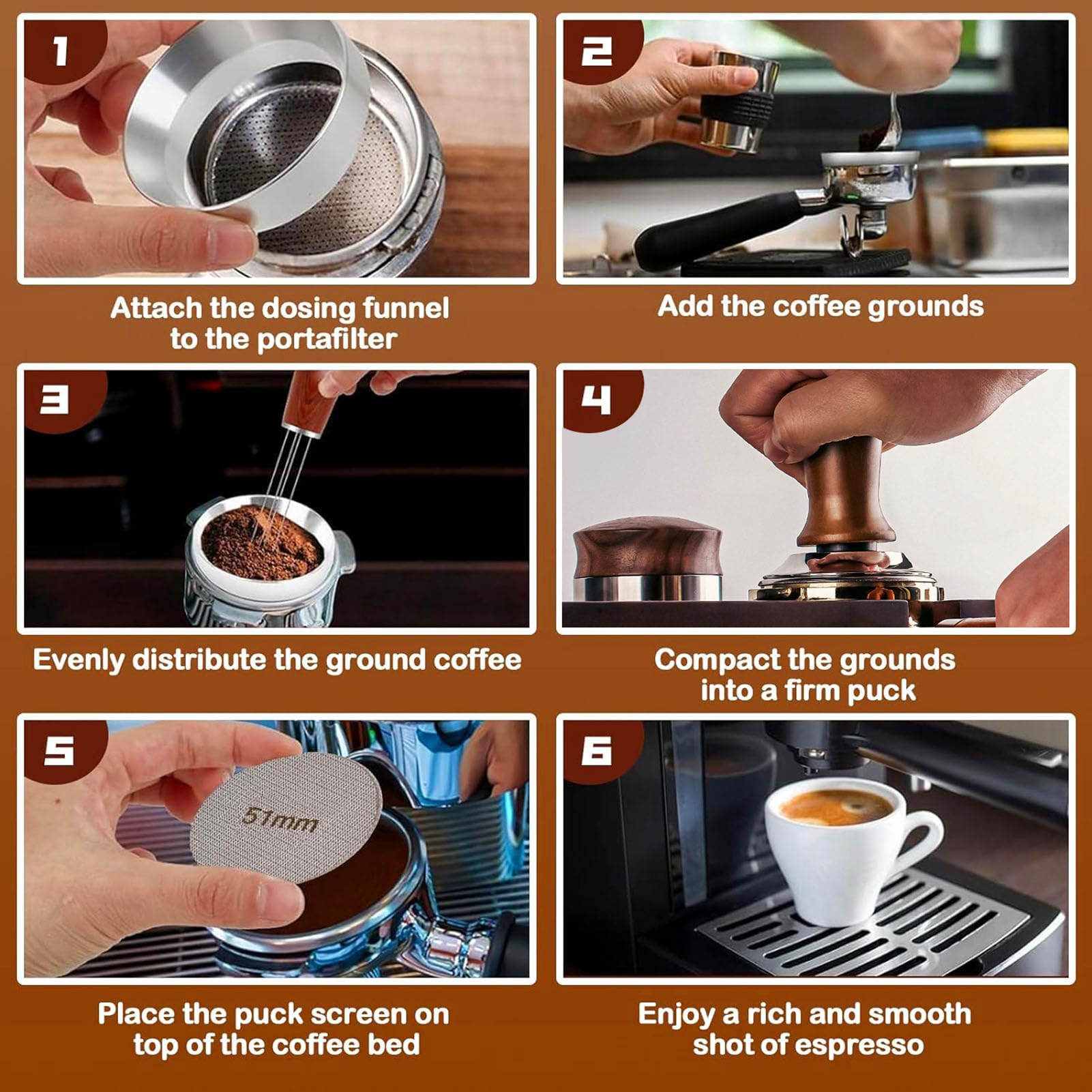 1

Attach the dosing funnel to the portafilter

2

Add the coffee grounds

3

Evenly distribute the ground coffee

4

Compact the grounds into a firm puck

5

51mm

Place the puck screen on top of the coffee bed

6

Enjoy a rich and smooth shot of espresso