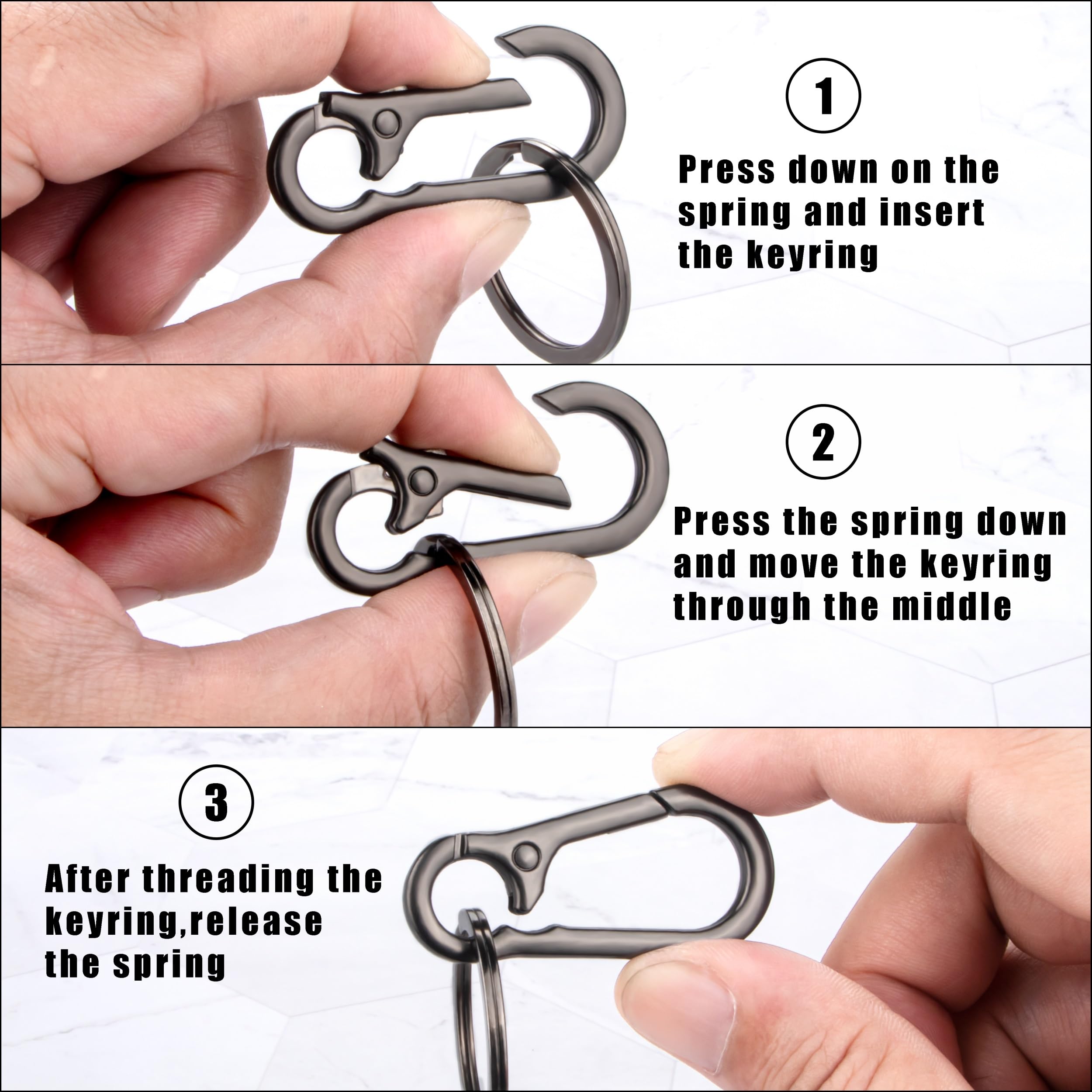 1

Press down on the spring and insert the keyring

2

Press the spring down and move the keyring through the middle

3

After threading the keyring,release the spring