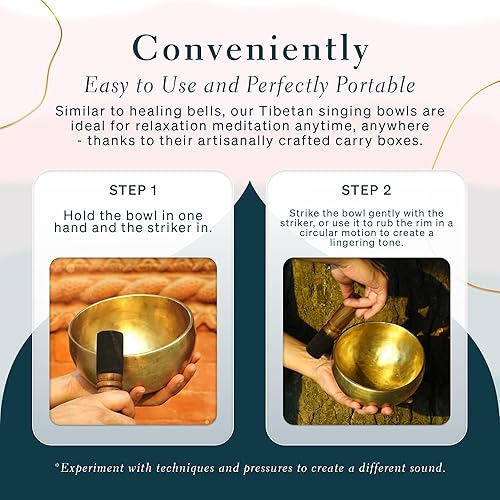 Conveniently

Easy to Use and Perfectly Portable

Similar to healing bells, our Tibetan singing bowls are ideal for relaxation meditation anytime, anywhere - thanks to their artisanally crafted carry boxes.

STEP 1

Hold the bowl in one hand and the striker in.

STEP 2

Strike the bowl gently with the striker, or use it to rub the rim in a circular motion to create a lingering tone.

*Experiment with techniques and pressures to create a different sound.