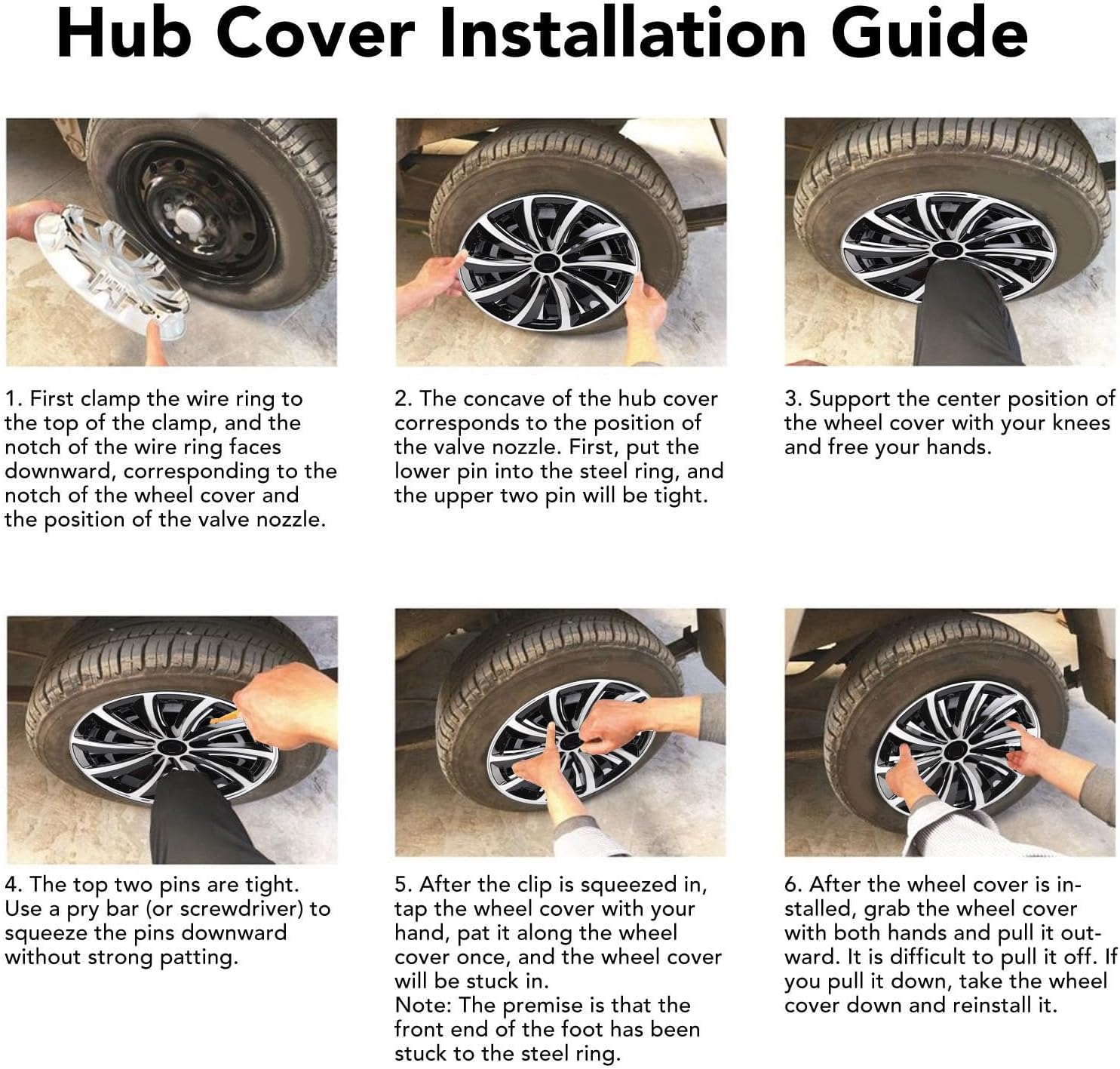 Hub Cover Installation Guide

1. First clamp the wire ring to the top of the clamp, and the notch of the wire ring faces downward, corresponding to the notch of the wheel cover and the position of the valve nozzle.

2. The concave of the hub cover corresponds to the position of the valve nozzle. First, put the lower pin into the steel ring, and the upper two pin will be tight.

3. Support the center position of the wheel cover with your knees and free your hands.

4. The top two pins are tight. Use a pry bar (or screwdriver) to squeeze the pins downward without strong patting.

5. After the clip is squeezed in, tap the wheel cover with your hand, pat it along the wheel cover once, and the wheel cover will be stuck in.
Note: The premise is that the front end of the foot has been stuck to the steel ring.

6. After the wheel cover is installed, grab the wheel cover with both hands and pull it outward. It is difficult to pull it off. If you pull it down, take the wheel cover down and reinstall it.