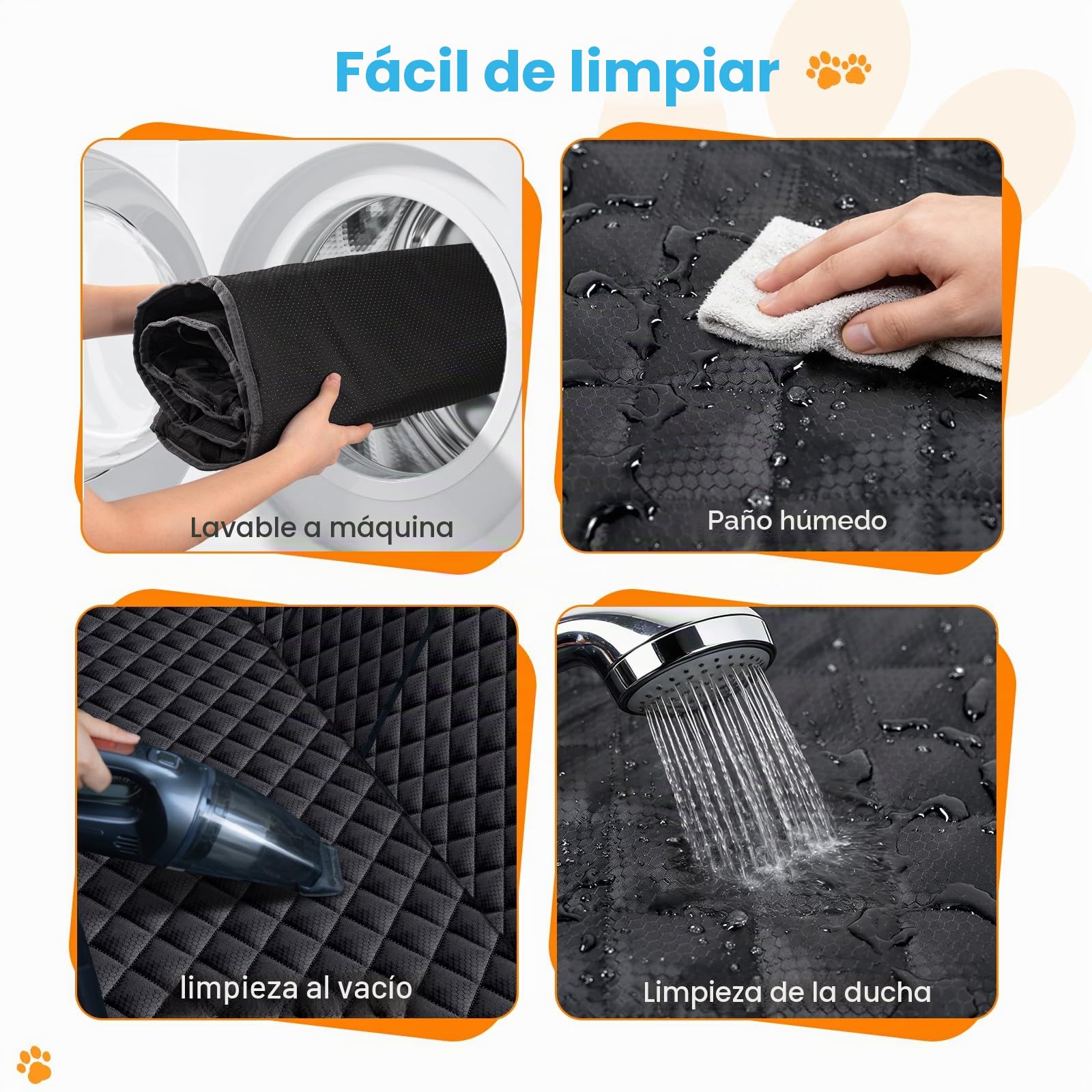 Fácil de limpiar

Lavable a máquina

Paño húmedo

limpieza al vacío

Limpieza de la ducha