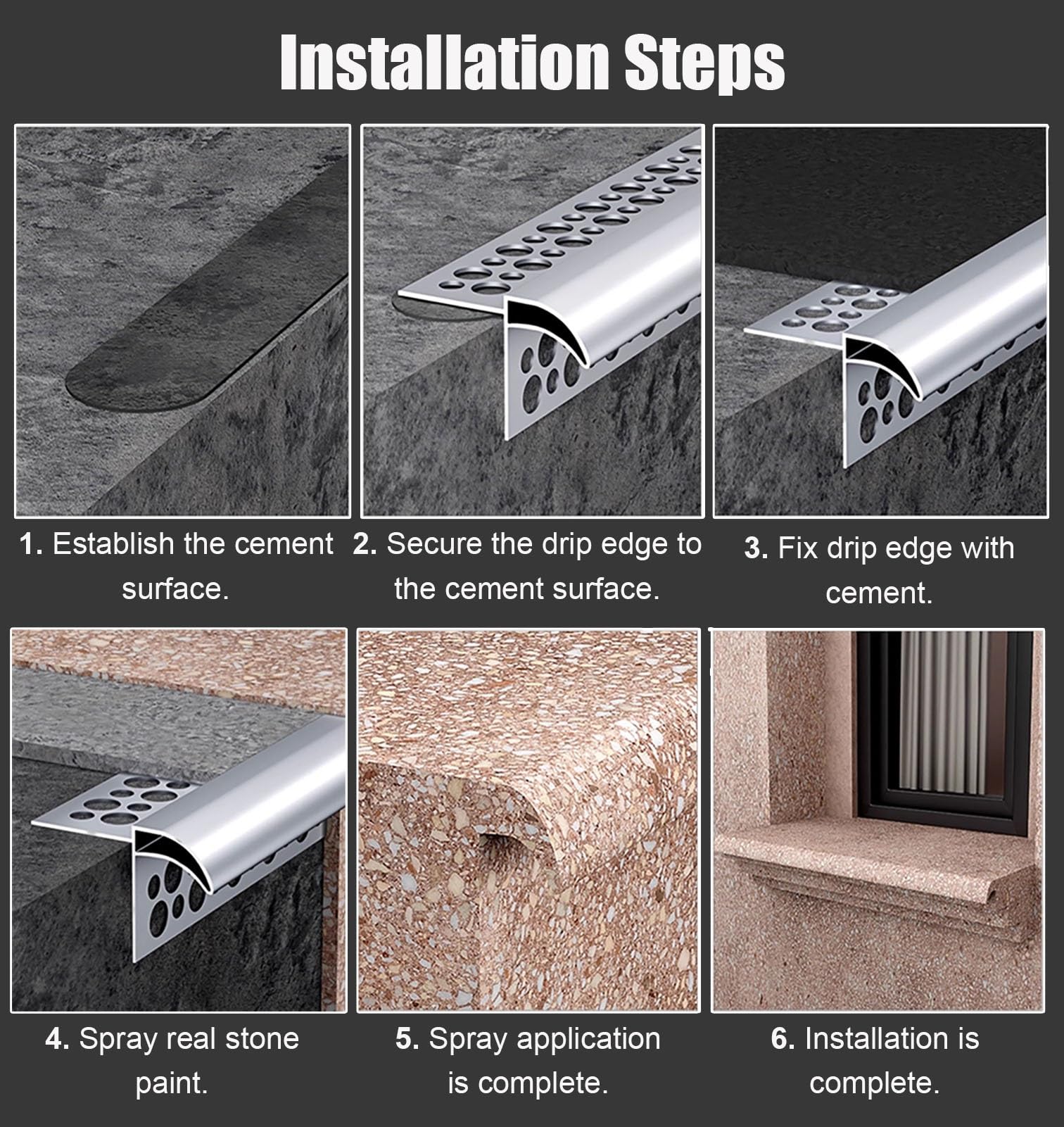 Installation Steps

1. Establish the cement surface.

2. Secure the drip edge to the cement surface.

3. Fix drip edge with cement.

4. Spray real stone paint.

5. Spray application is complete.

6. Installation is complete.