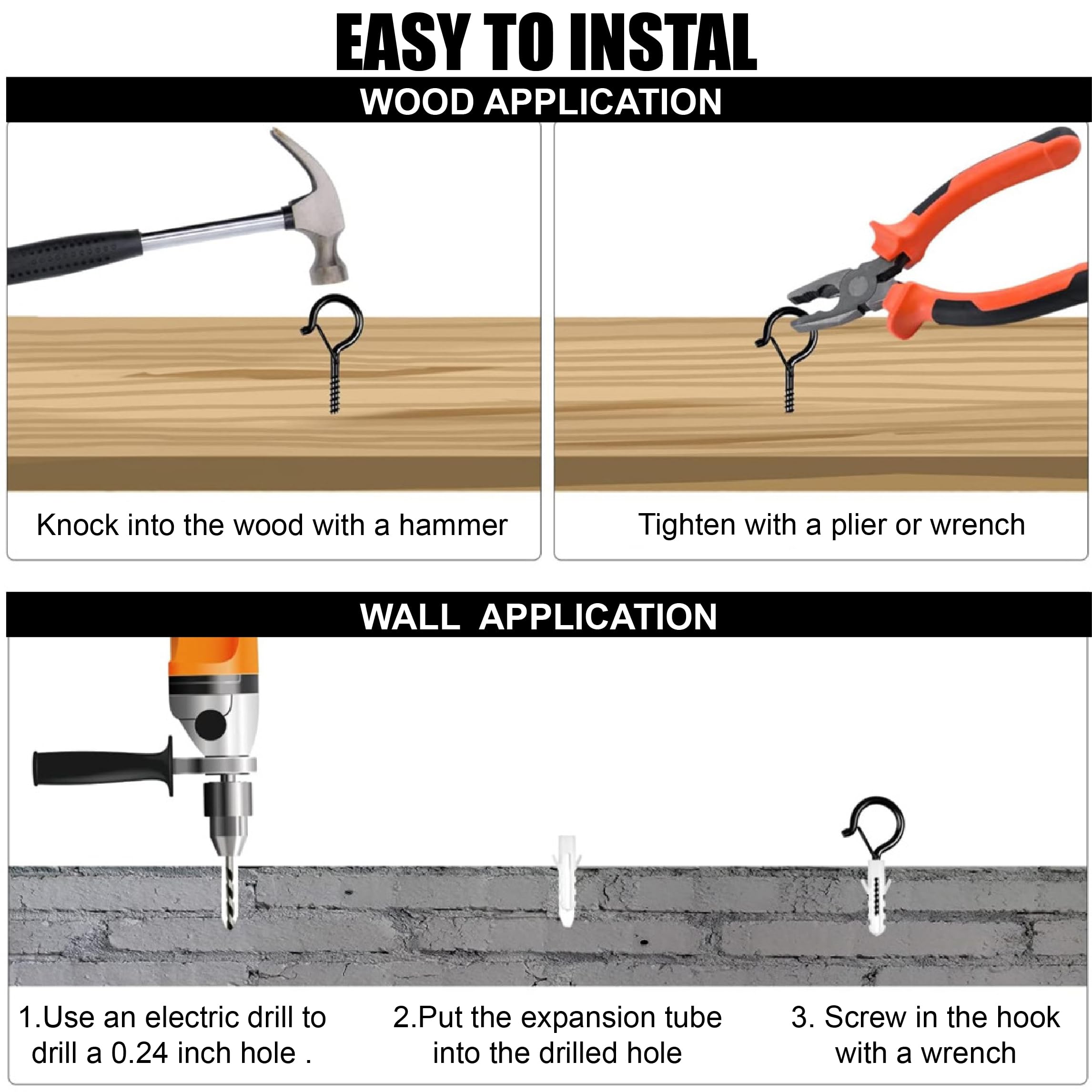 EASY TO INSTAL

WOOD APPLICATION

Knock into the wood with a hammer

Tighten with a plier or wrench

WALL APPLICATION

1.Use an electric drill to drill a 0.24 inch hole .

2.Put the expansion tube into the drilled hole

3. Screw in the hook with a wrench