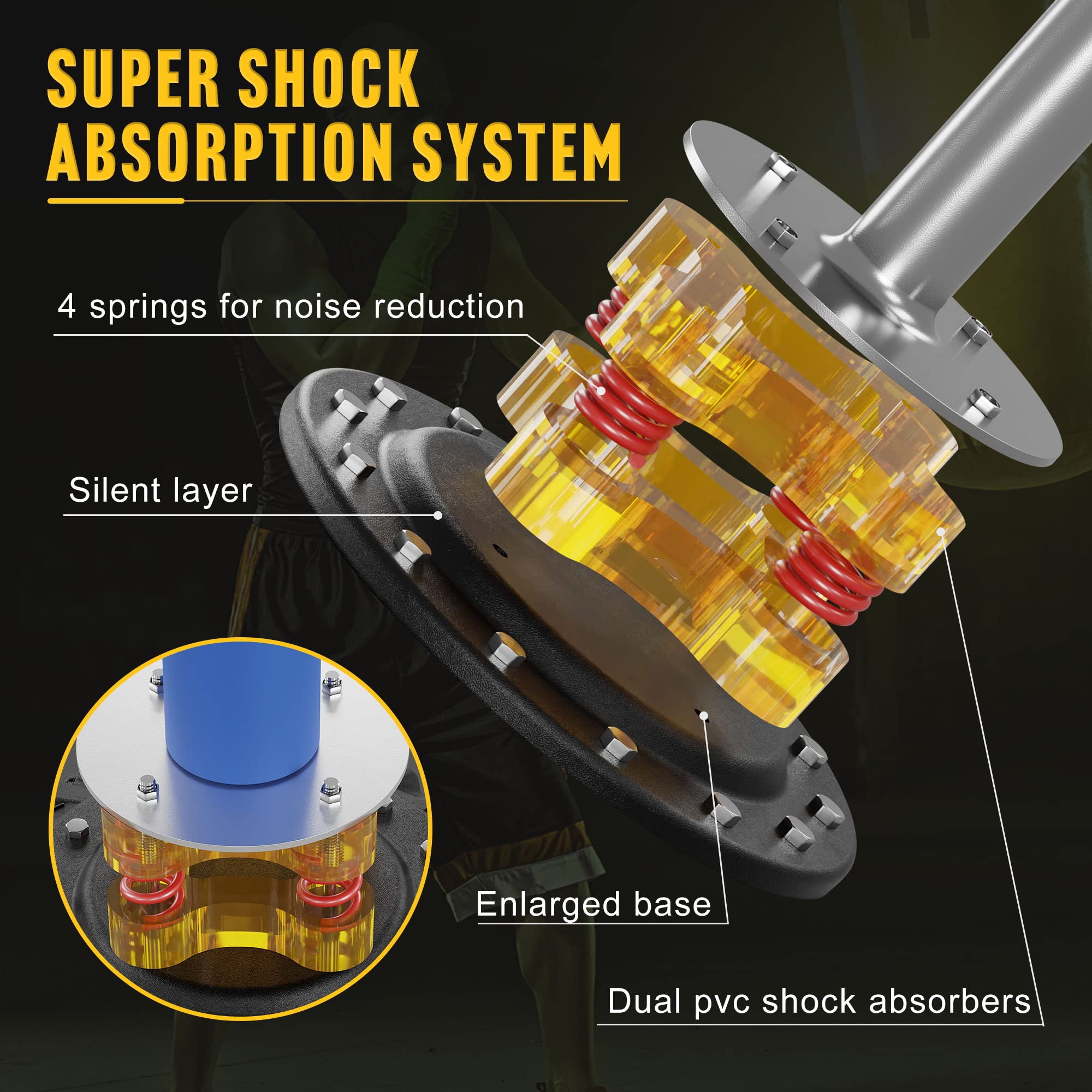 SUPER SHOCK ABSORPTION SYSTEM

4 springs for noise reduction

Silent layer

Enlarged base

Dual pvc shock absorbers