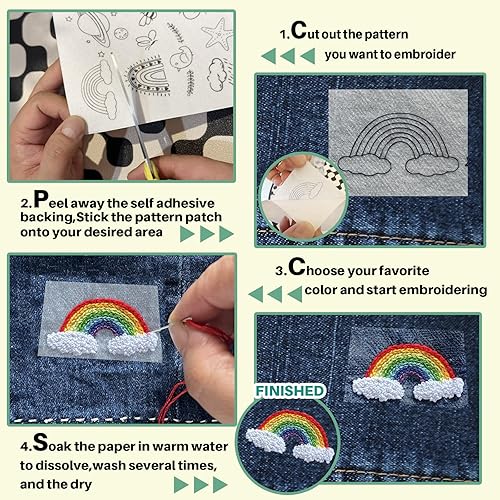 1.Cut out the pattern you want to embroider

2.Peel away the self adhesive backing,Stick the pattern patch onto your desired area

3.Choose your favorite color and start embroidering

FINISHED

4.Soak the paper in warm water to dissolve,wash several times, and the dry