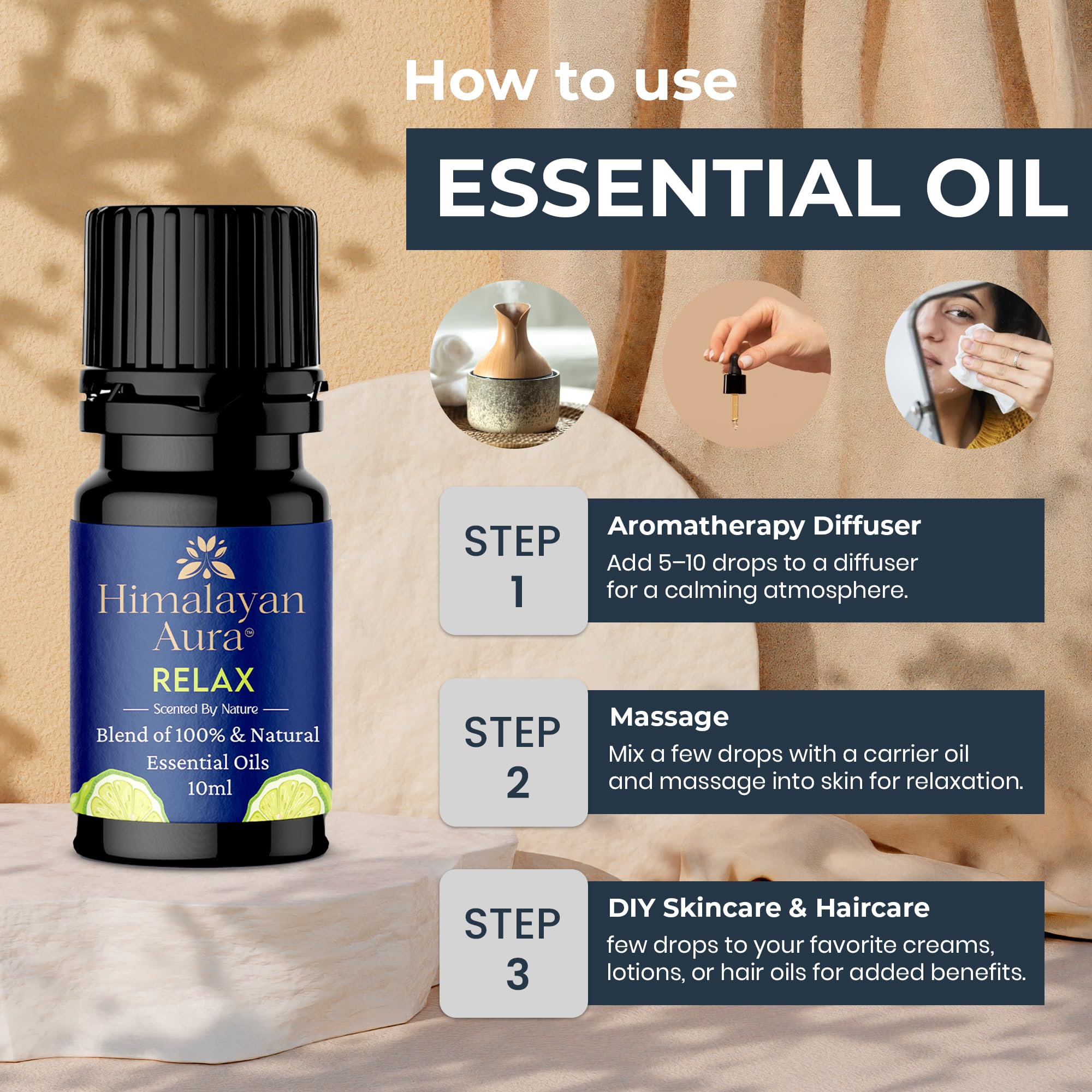 How to use

ESSENTIAL OIL

Himalayan Aura™

RELAX

Scented By Nature

Blend of 100% & Natural Essential Oils 10ml

STEP 1

Aromatherapy Diffuser

Add 5–10 drops to a diffuser for a calming atmosphere.

STEP 2

Massage

Mix a few drops with a carrier oil and massage into skin for relaxation.

STEP 3

DIY Skincare & Haircare

few drops to your favorite creams, lotions, or hair oils for added benefits.