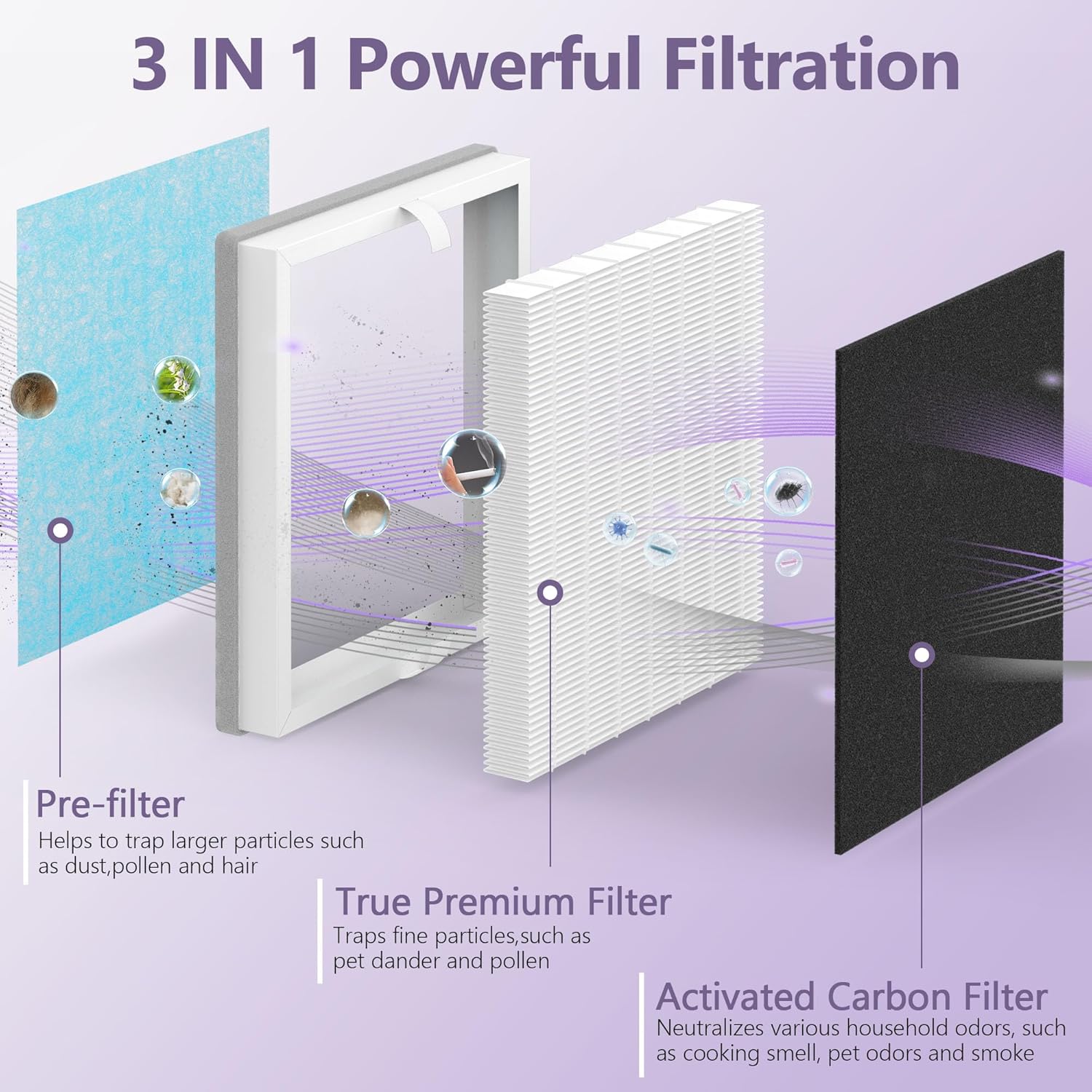 3 IN 1 Powerful Filtration

Pre-filter
Helps to trap larger particles such as dust,pollen and hair

True Premium Filter
Traps fine particles,such as pet dander and pollen

Activated Carbon Filter
Neutralizes various household odors, such as cooking smell, pet odors and smoke