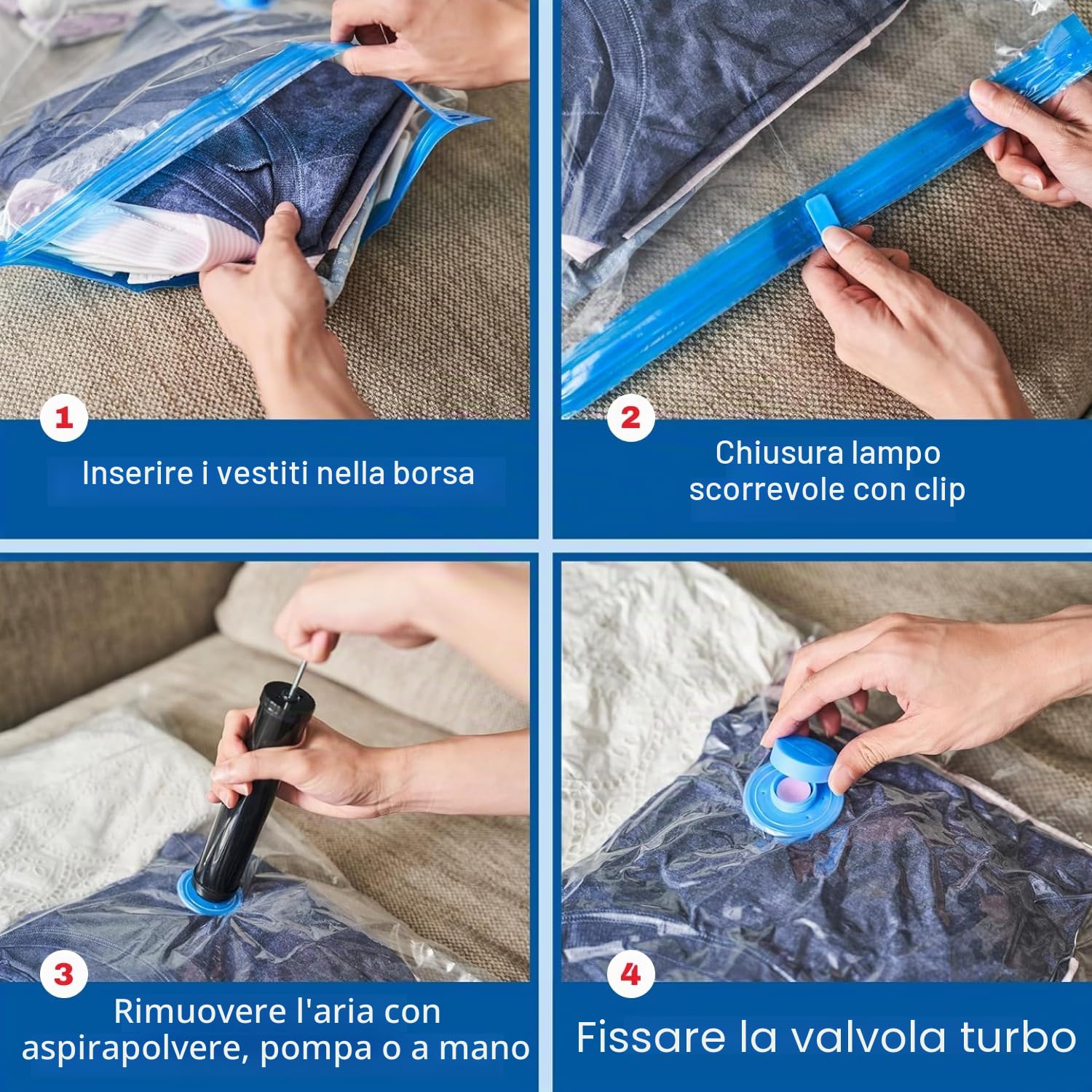 1

Inserire i vestiti nella borsa

2

Chiusura lampo scorrevole con clip

3

Rimuovere l'aria con aspirapolvere, pompa o a mano

4

Fissare la valvola turbo