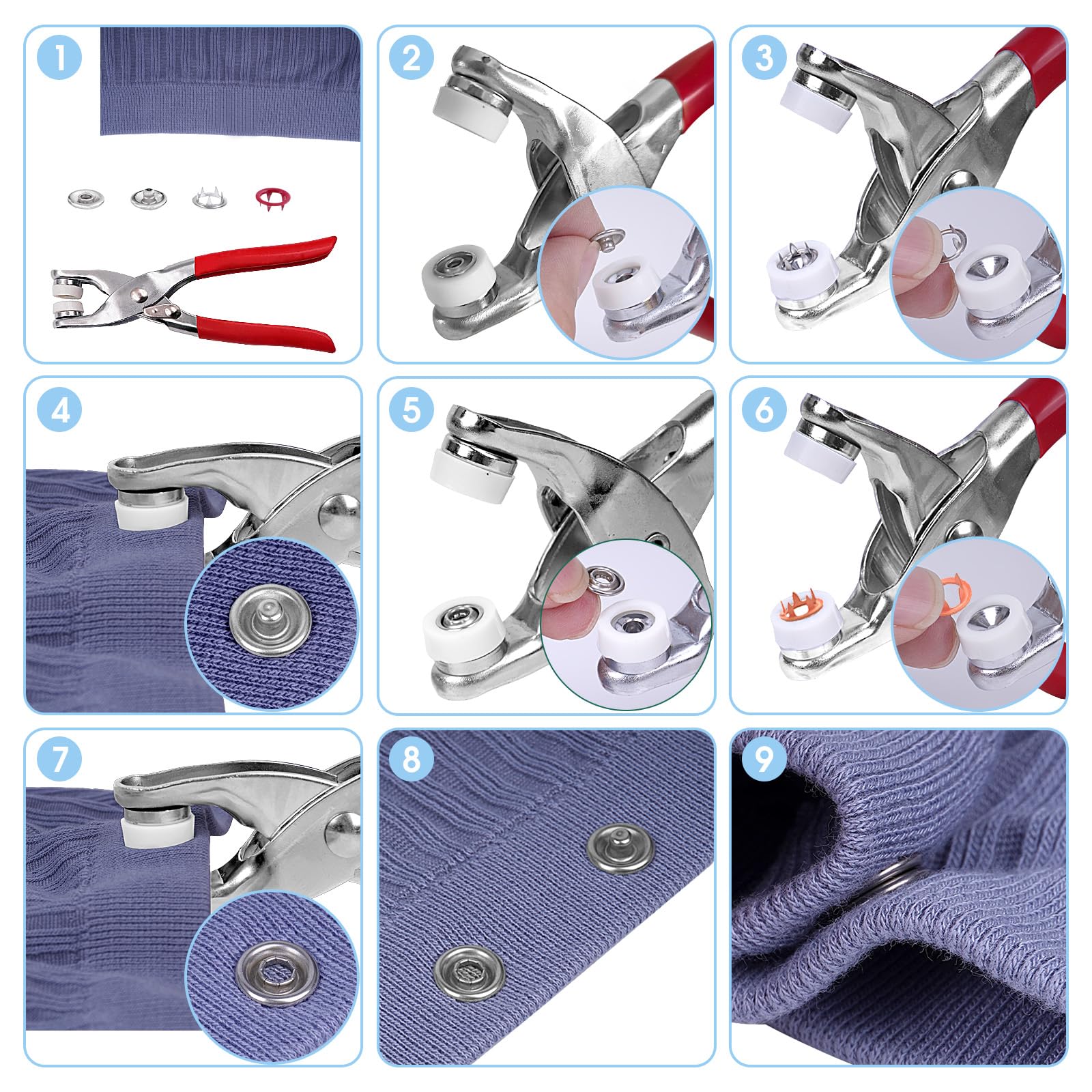 1

2

3

4

5

6

7

8

9