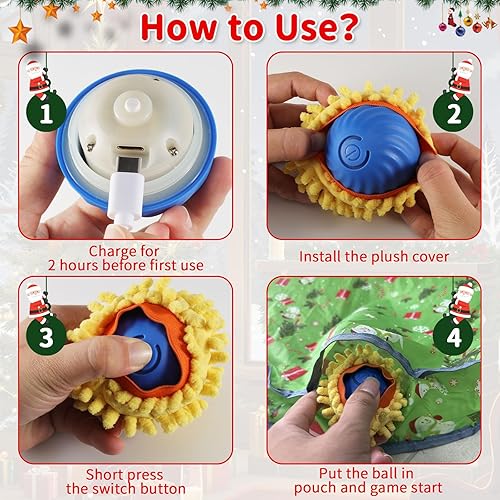 How to Use?

1

Charge for 2 hours before first use

2

Install the plush cover

3

Short press the switch button

4

Put the ball in pouch and game start