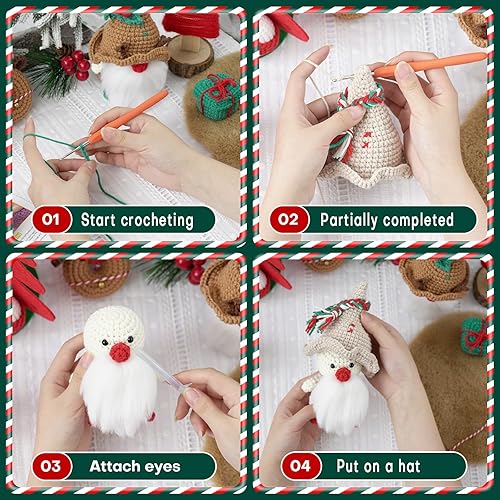 01 Start crocheting

02 Partially completed

03 Attach eyes

04 Put on a hat