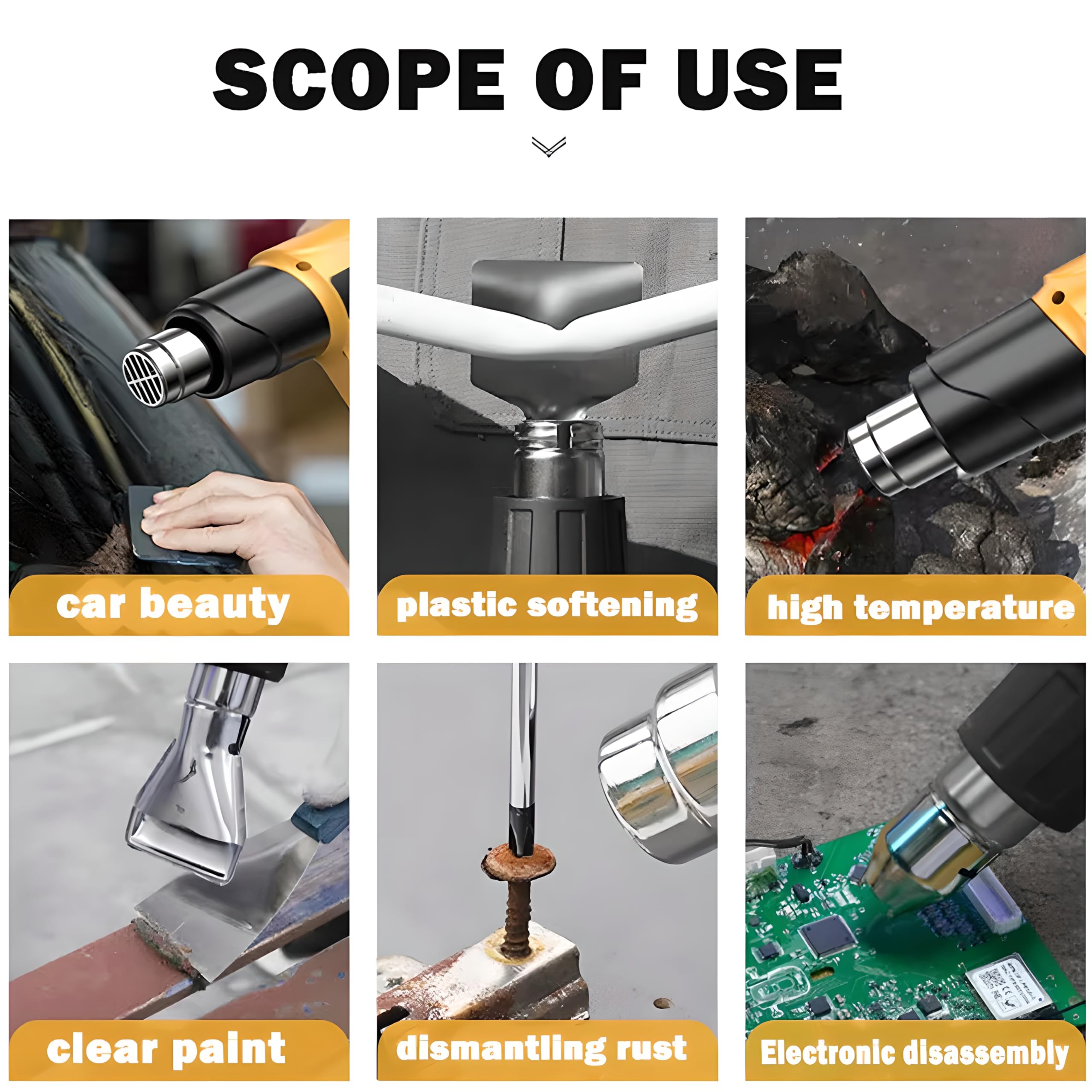 SCOPE OF USE

car beauty

plastic softening

high temperature

clear paint

dismantling rust

Electronic disassembly