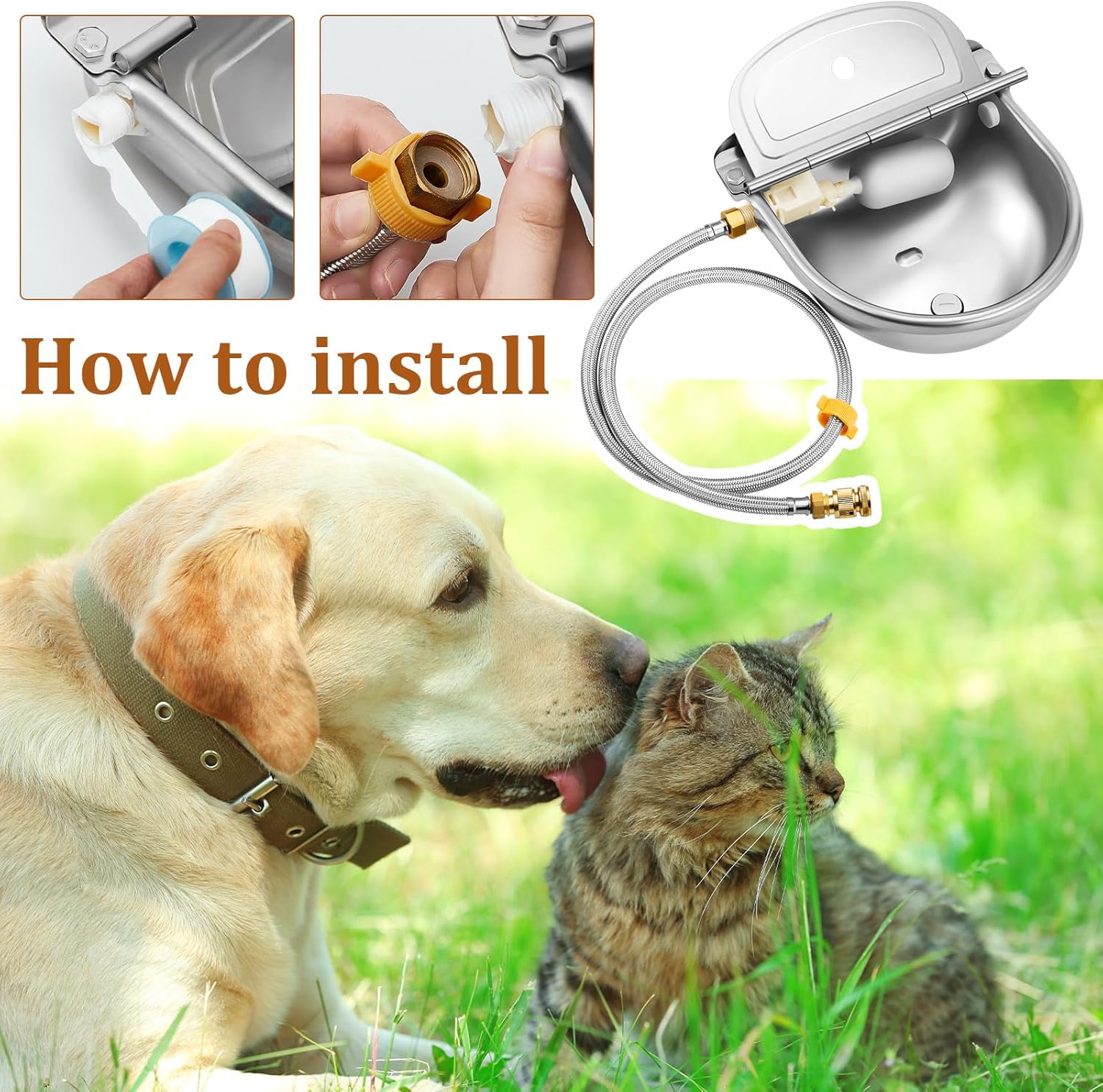 How to install