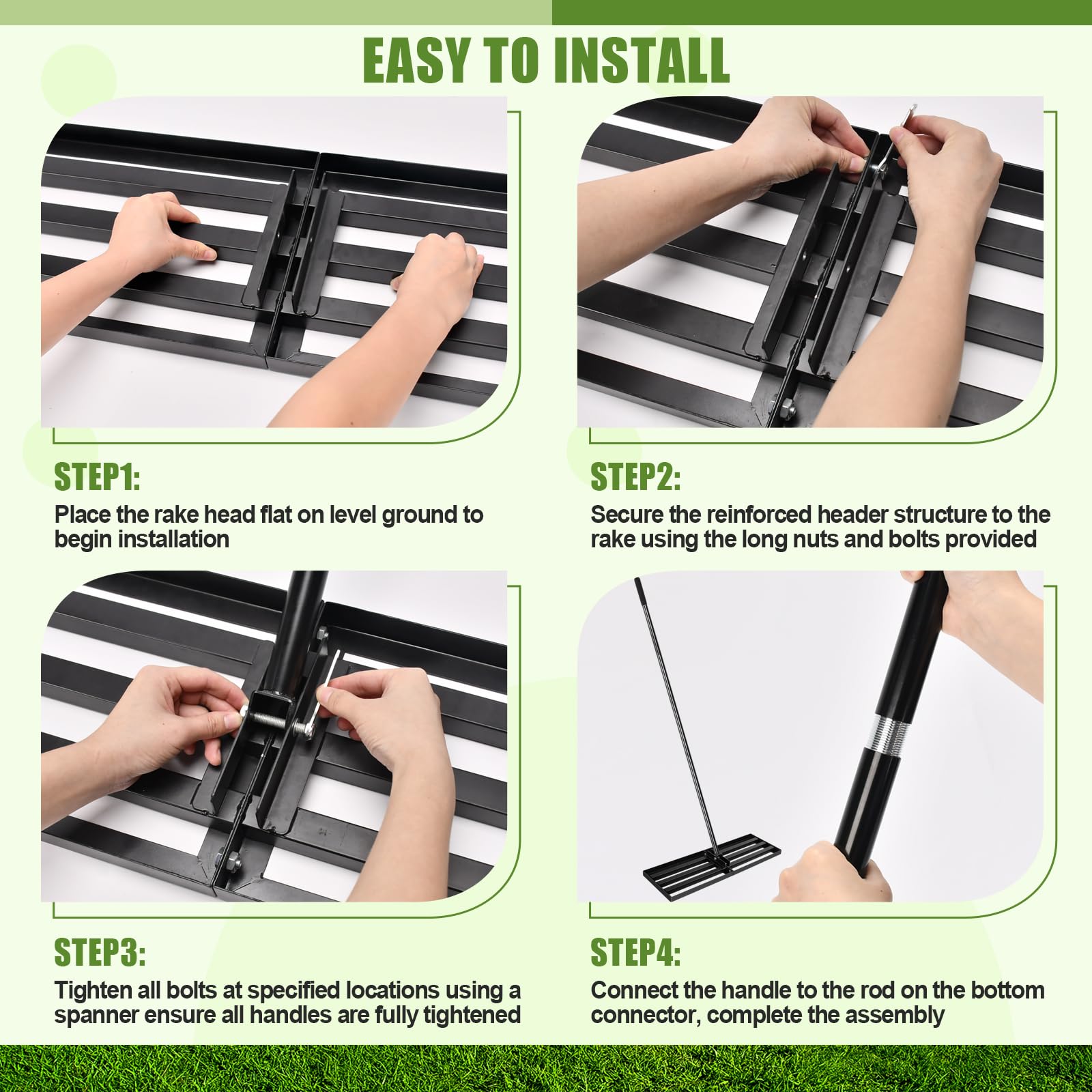 EASY TO INSTALL

STEP1:

Place the rake head flat on level ground to begin installation

STEP2:

Secure the reinforced header structure to the rake using the long nuts and bolts provided

STEP3:

Tighten all bolts at specified locations using a spanner ensure all handles are fully tightened

STEP4:

Connect the handle to the rod on the bottom connector, complete the assembly