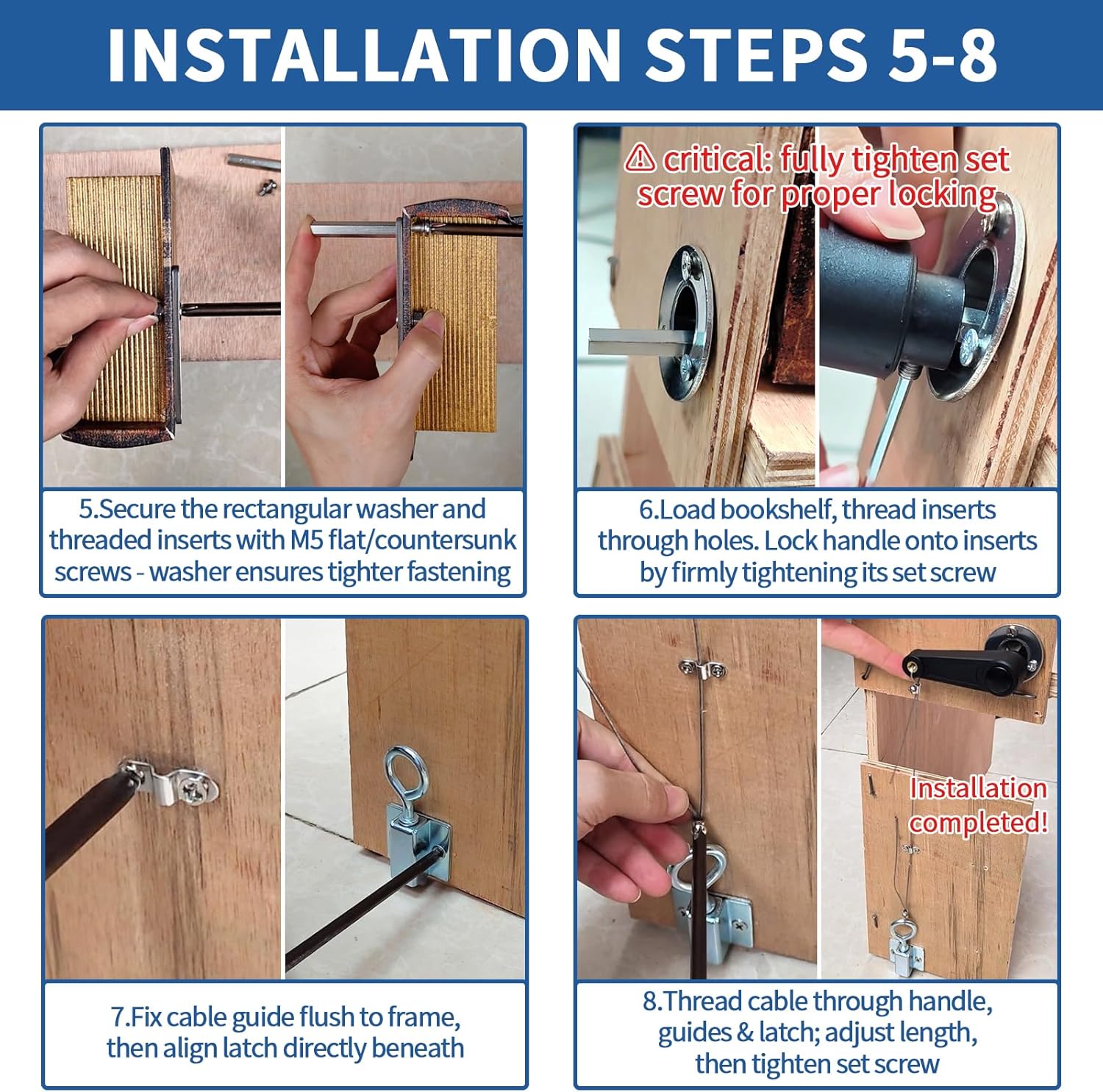 INSTALLATION STEPS 5-8

5.Secure the rectangular washer and threaded inserts with M5 flat/countersunk screws - washer ensures tighter fastening

⚠ critical: fully tighten set screw for proper locking

6.Load bookshelf, thread inserts through holes. Lock handle onto inserts by firmly tightening its set screw

7.Fix cable guide flush to frame, then align latch directly beneath

Installation completed!

8.Thread cable through handle, guides & latch; adjust length, then tighten set screw