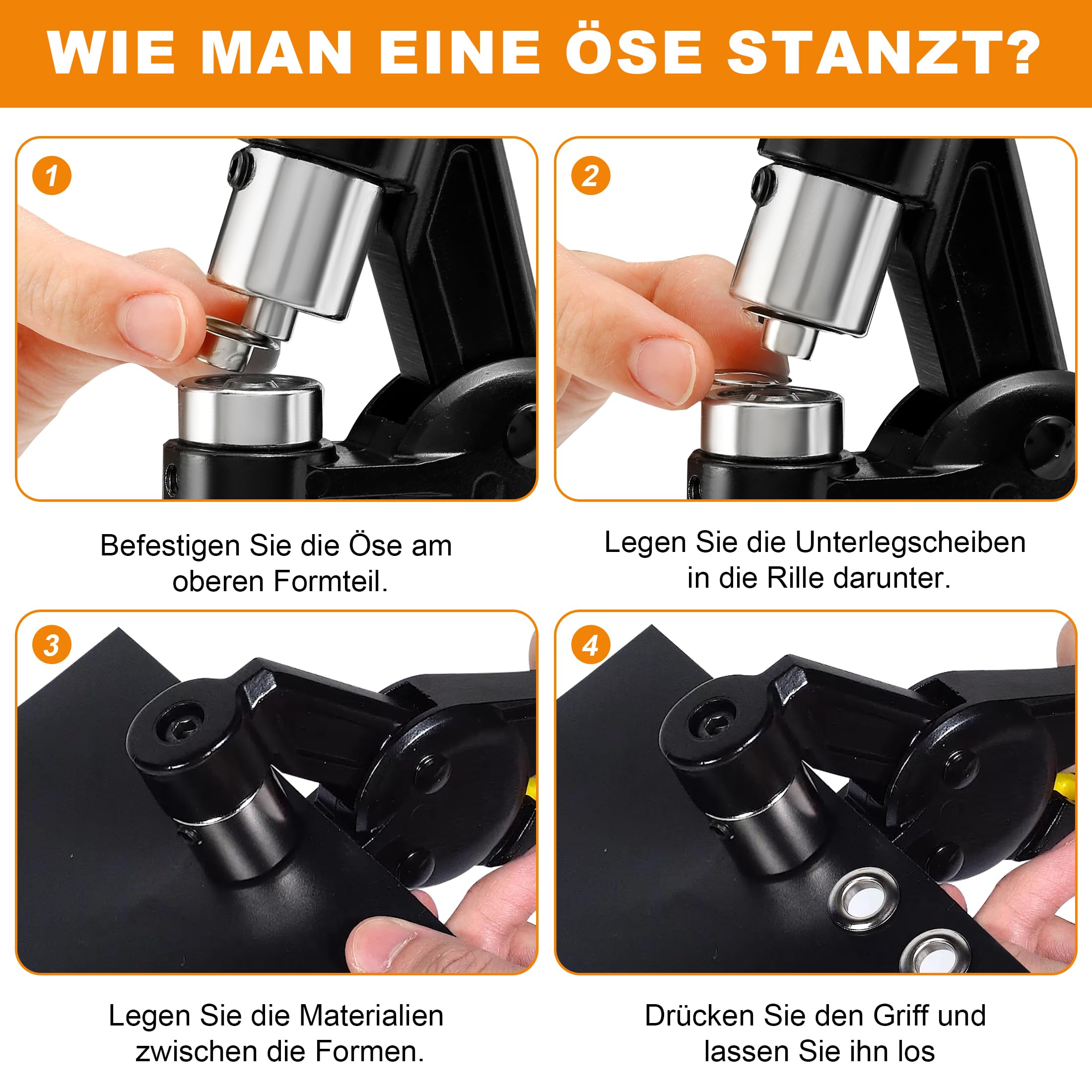 WIE MAN EINE ÖSE STANZT?

1

Befestigen Sie die Öse am oberen Formteil.

2

Legen Sie die Unterlegscheiben in die Rille darunter.

3

Legen Sie die Materialien zwischen die Formen.

4

Drücken Sie den Griff und lassen Sie ihn los