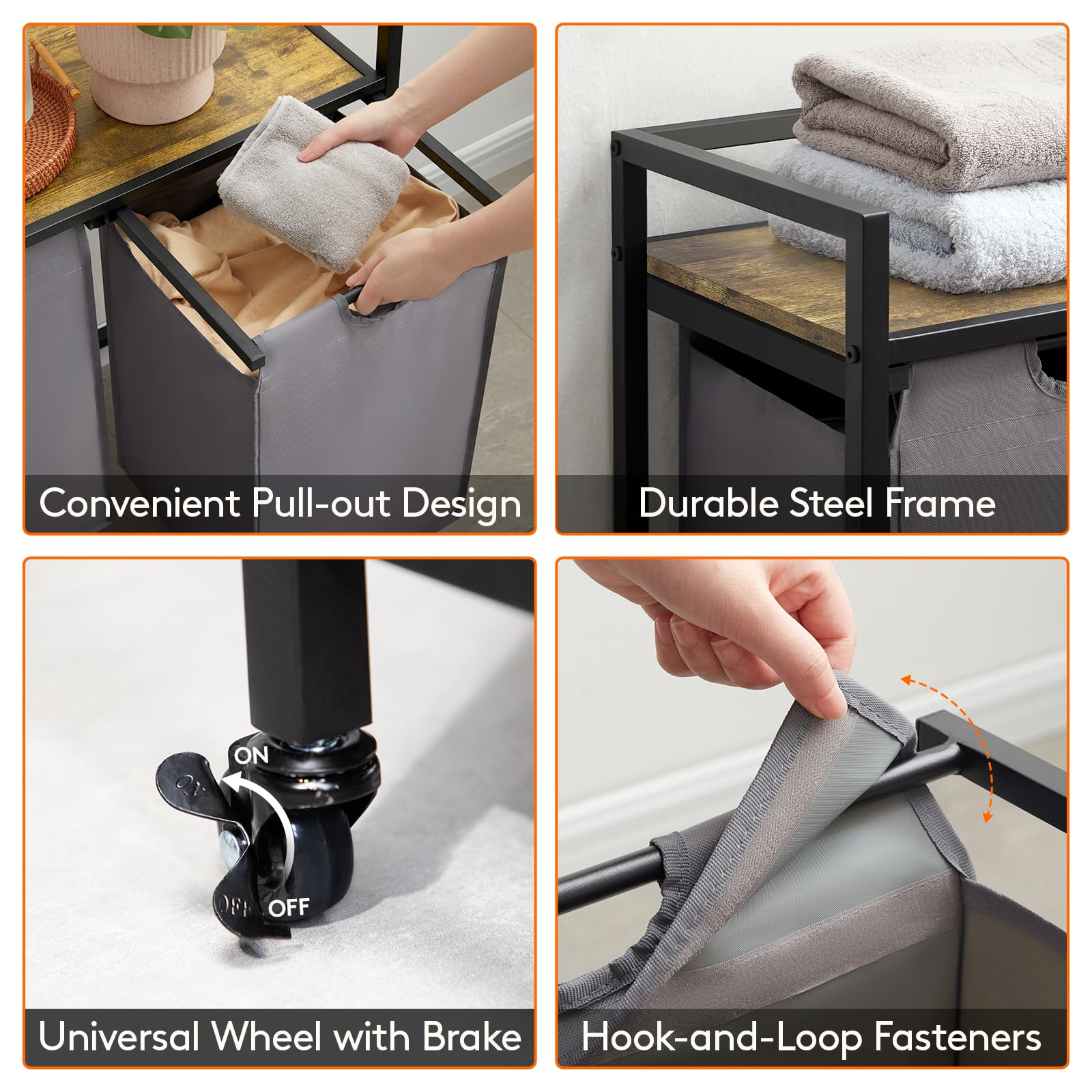 Convenient Pull-out Design

Durable Steel Frame

ON
ON
OFF
OFF

Universal Wheel with Brake

Hook-and-Loop Fasteners