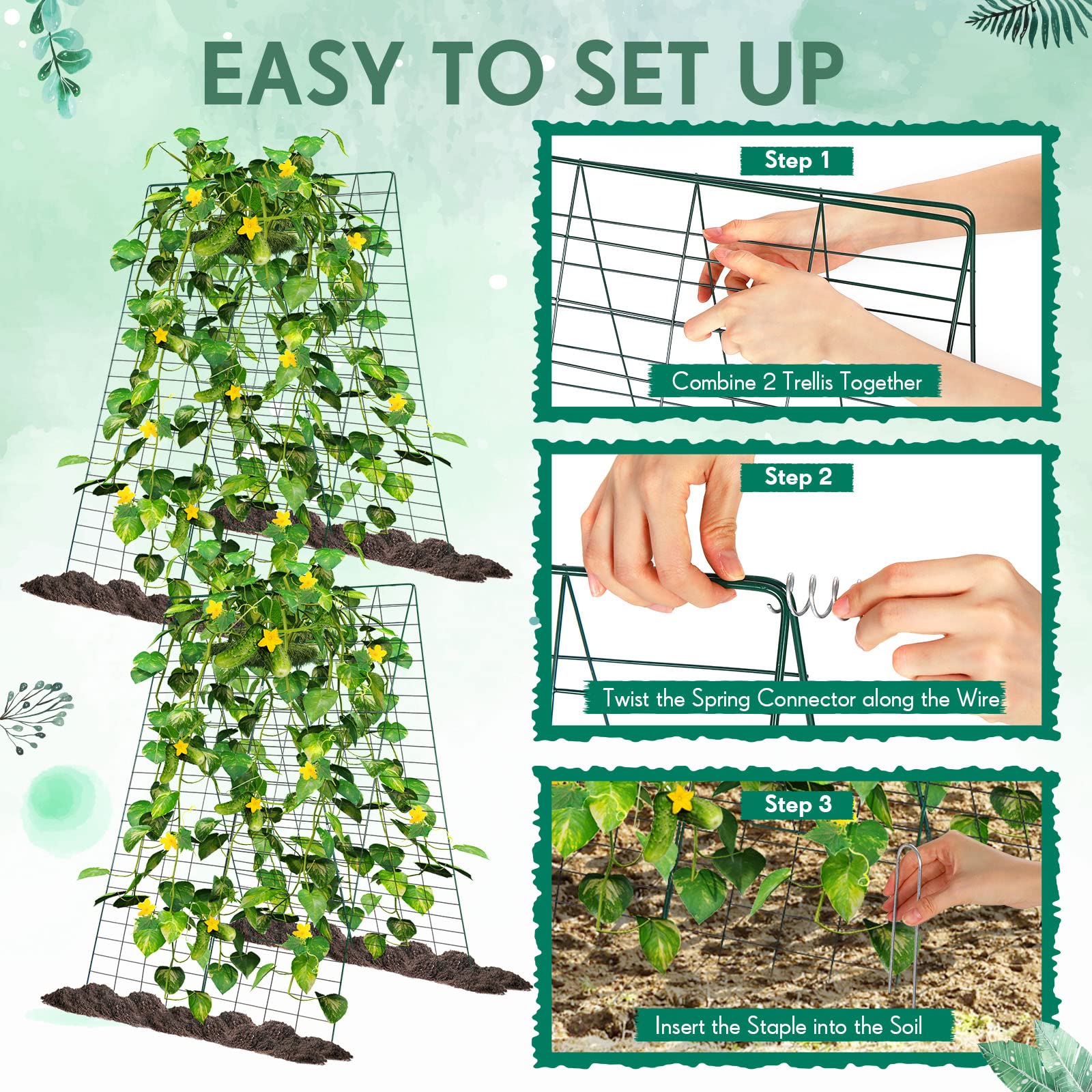 EASY TO SET UP

Step 1

Combine 2 Trellis Together

Step 2

Twist the Spring Connector along the Wire

Step 3

Insert the Staple into the Soil