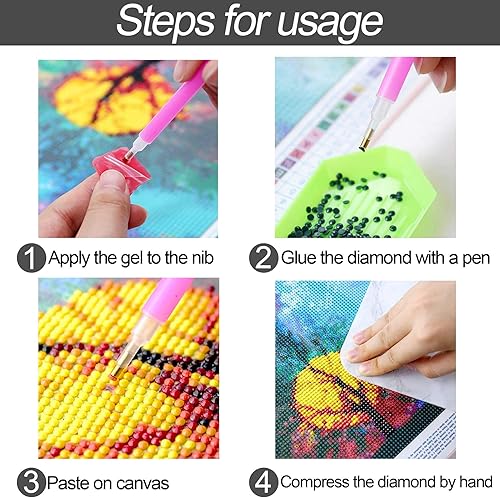 Steps for usage

1 Apply the gel to the nib

2 Glue the diamond with a pen

3 Paste on canvas

4 Compress the diamond by hand