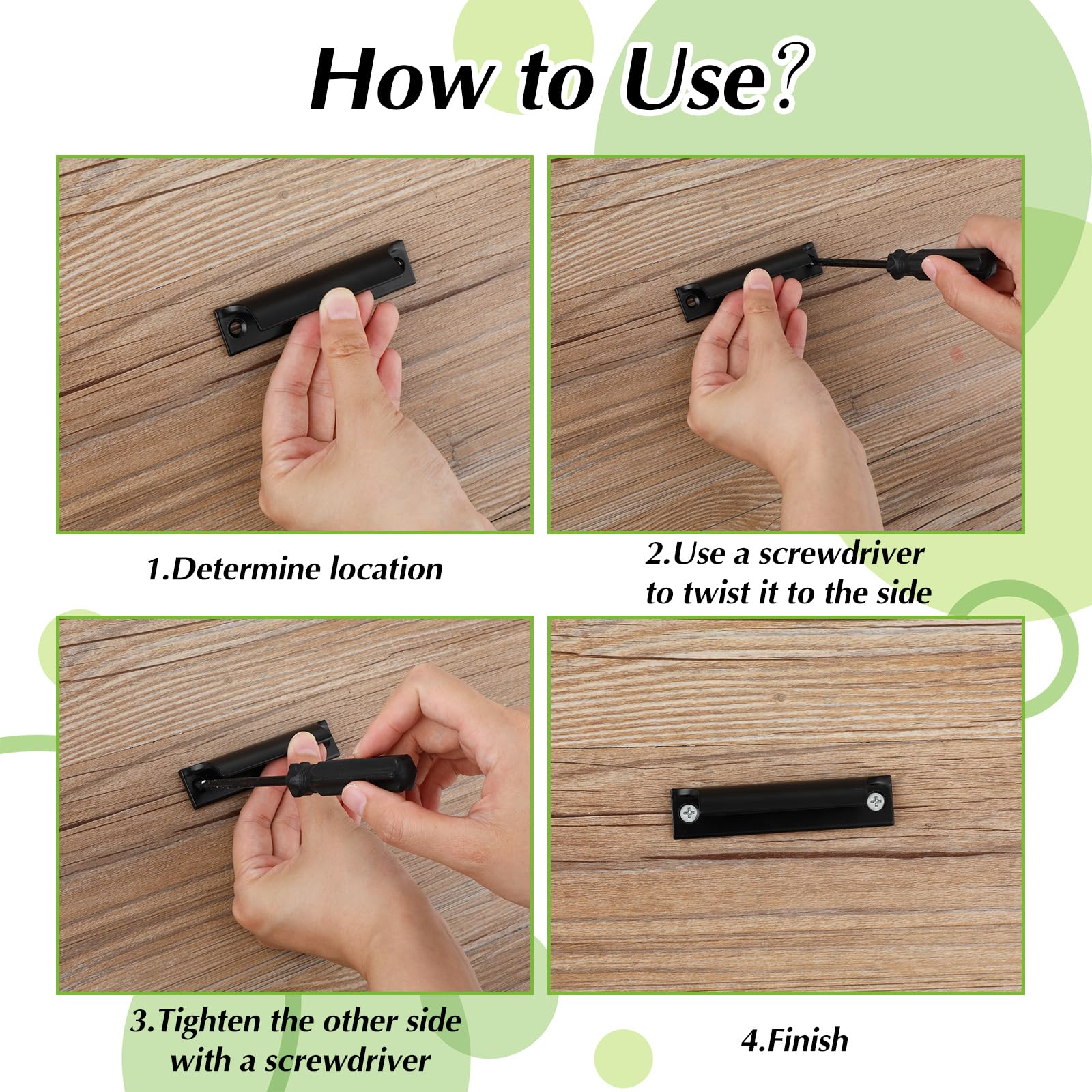 How to Use?

1.Determine location

2.Use a screwdriver to twist it to the side

3.Tighten the other side with a screwdriver

4.Finish