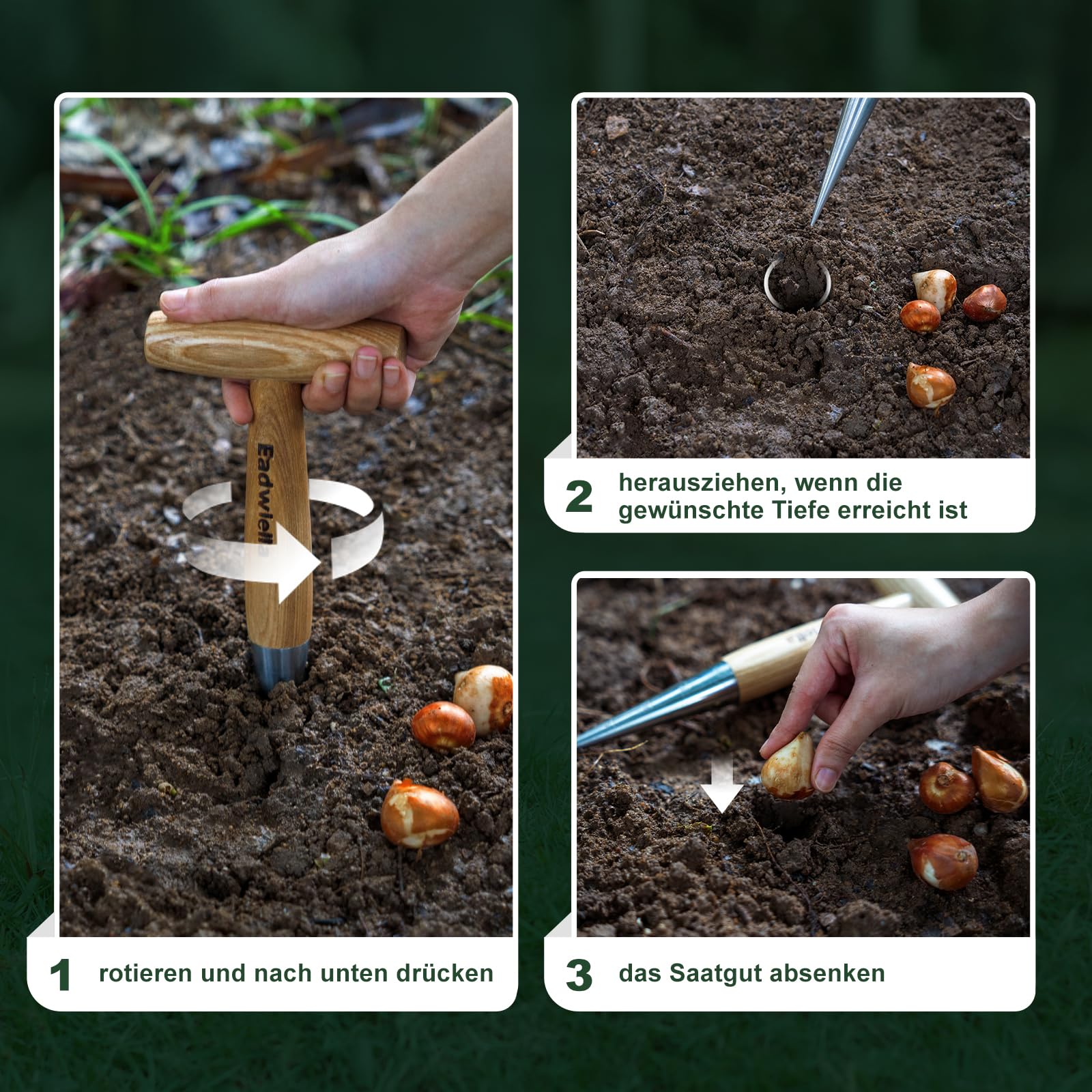 Eadwiella

1 rotieren und nach unten drücken

2 herausziehen, wenn die gewünschte Tiefe erreicht ist

3 das Saatgut absenken