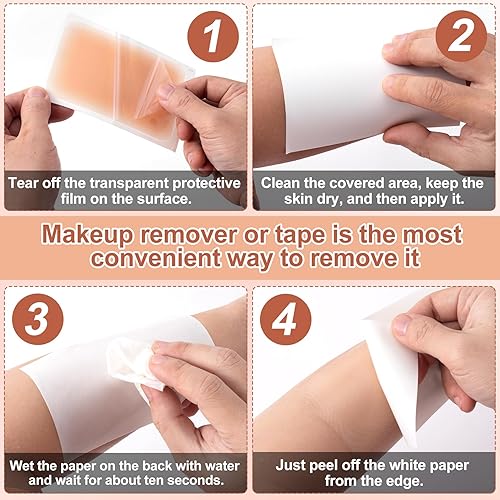 1

Tear off the transparent protective film on the surface.

2

Clean the covered area, keep the skin dry, and then apply it.

Makeup remover or tape is the most convenient way to remove it

3

Wet the paper on the back with water and wait for about ten seconds.

4

Just peel off the white paper from the edge.