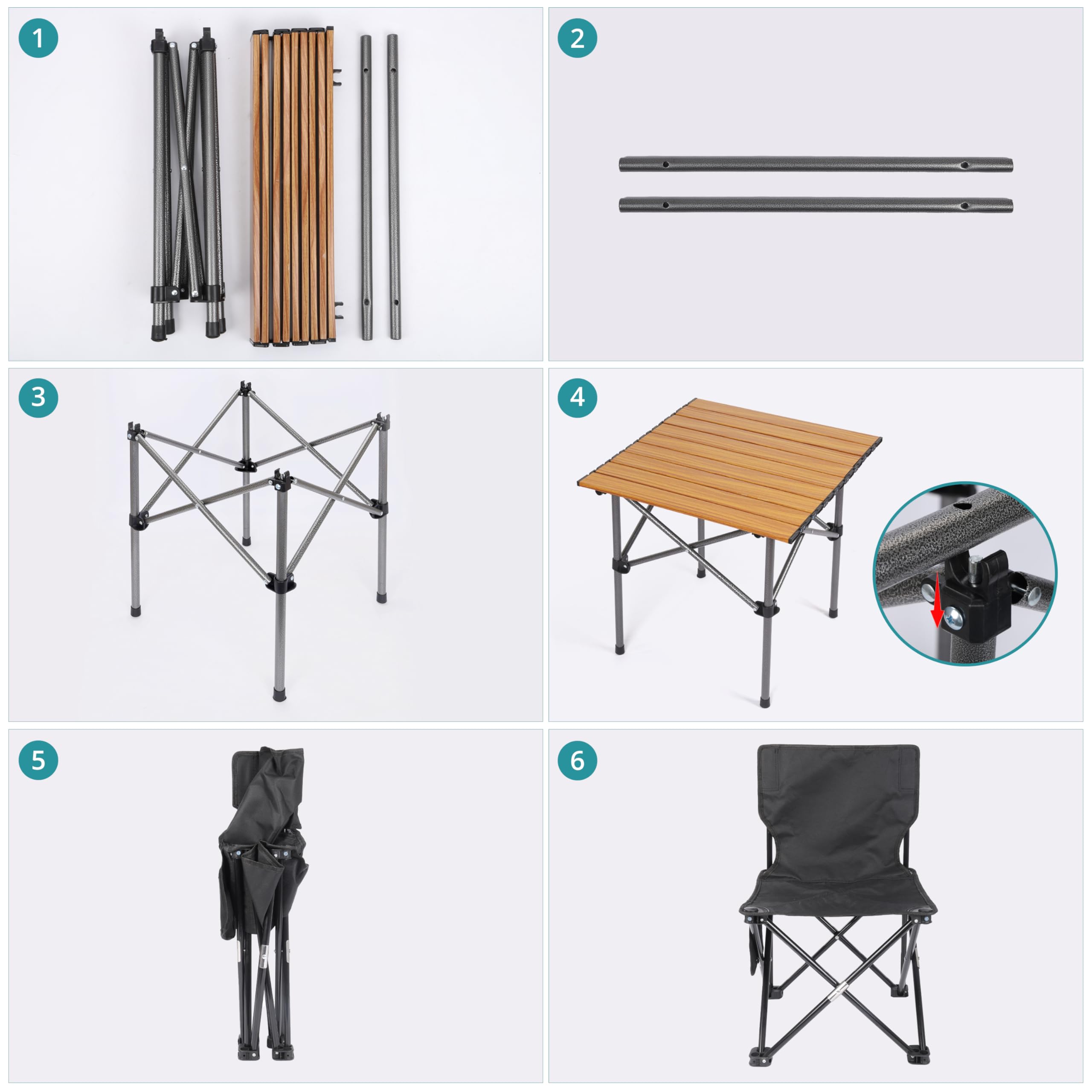 1

2

3

4

5

6