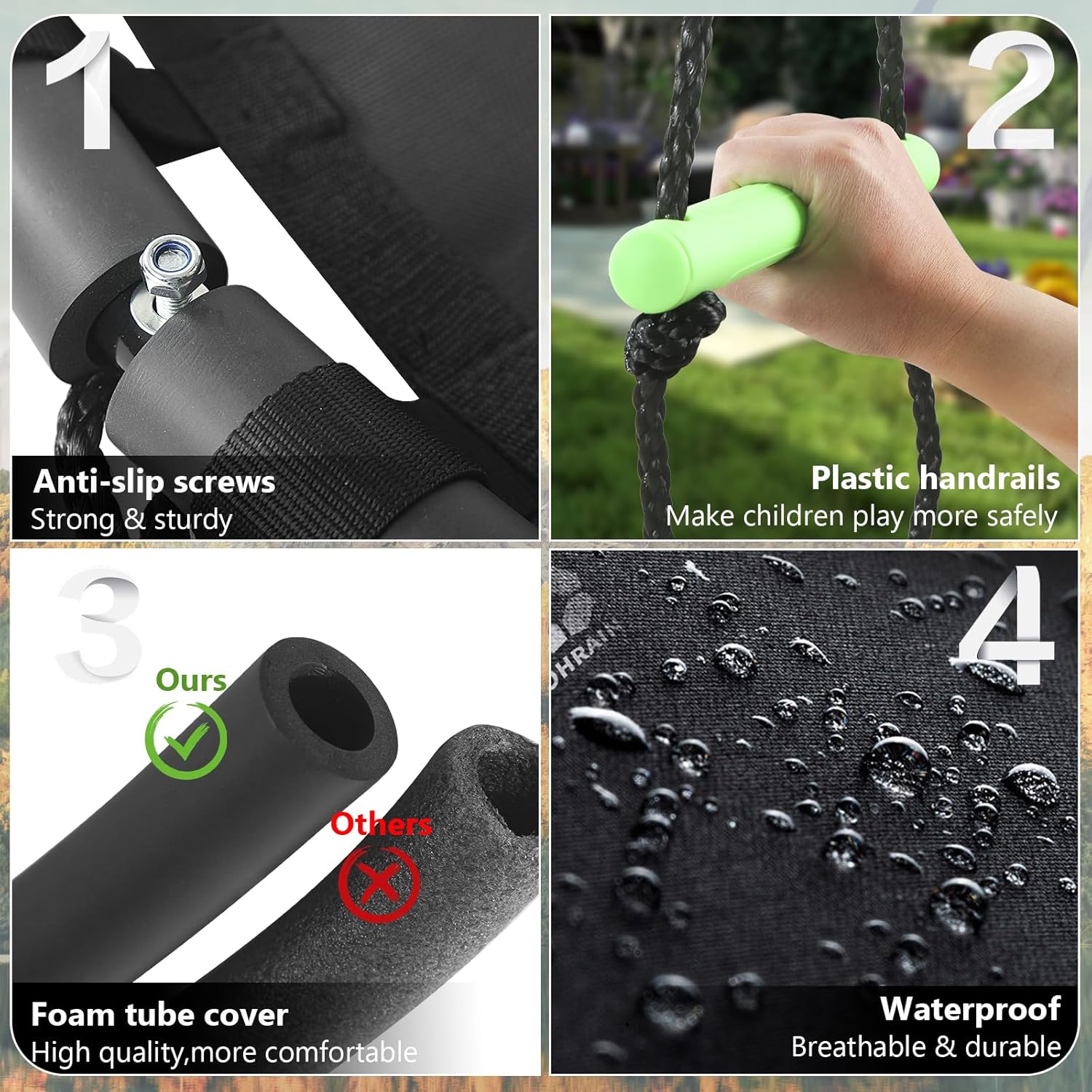 1

Anti-slip screws
Strong & sturdy

2

Plastic handrails
Make children play more safely

3

Ours

Others

Foam tube cover
High quality,more comfortable

4

OHRAIK

Waterproof
Breathable & durable