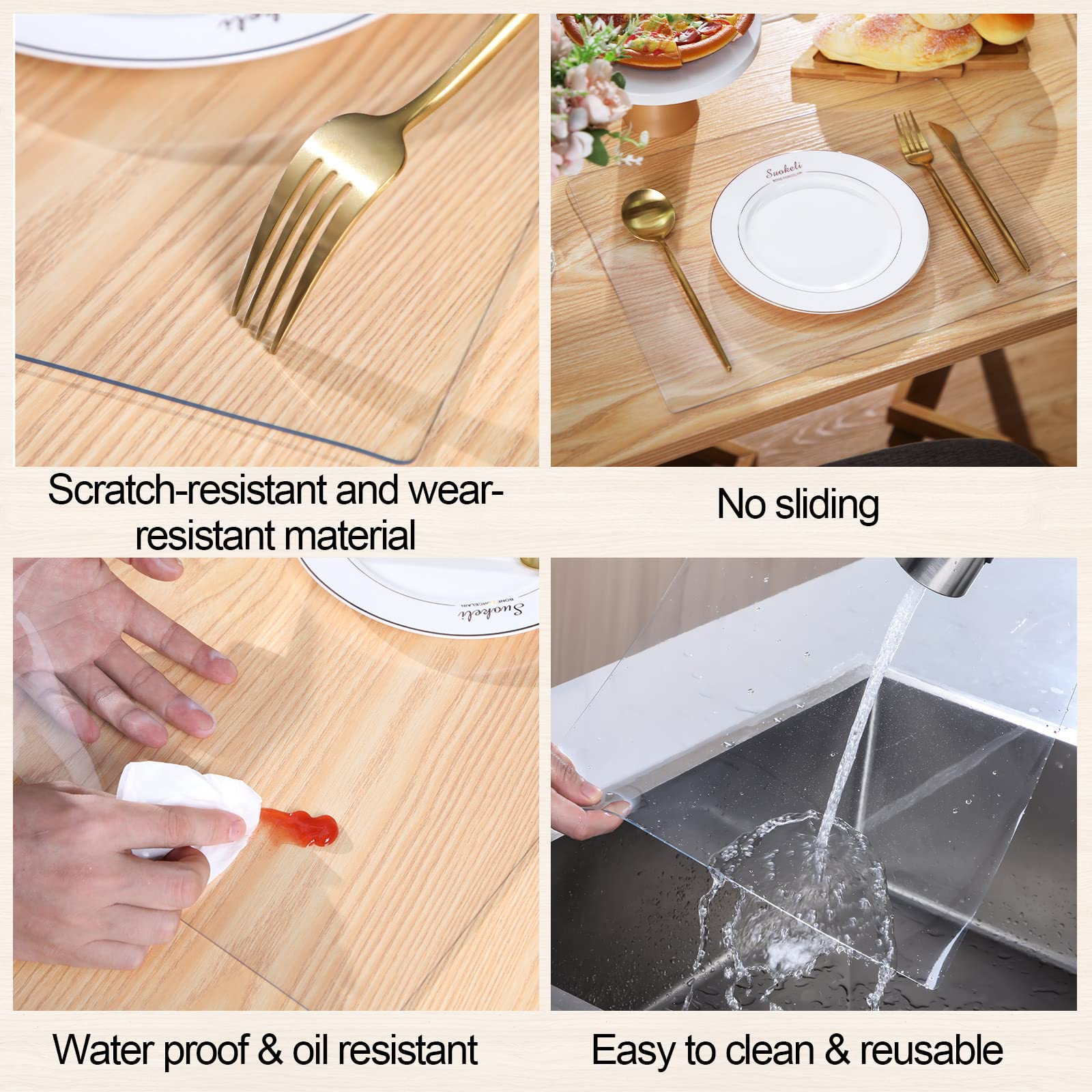 Suokeli
BONE PORCELAIN

Scratch-resistant and wear-resistant material

No sliding

Suokeli
BONE PORCELAIN

Water proof & oil resistant

Easy to clean & reusable