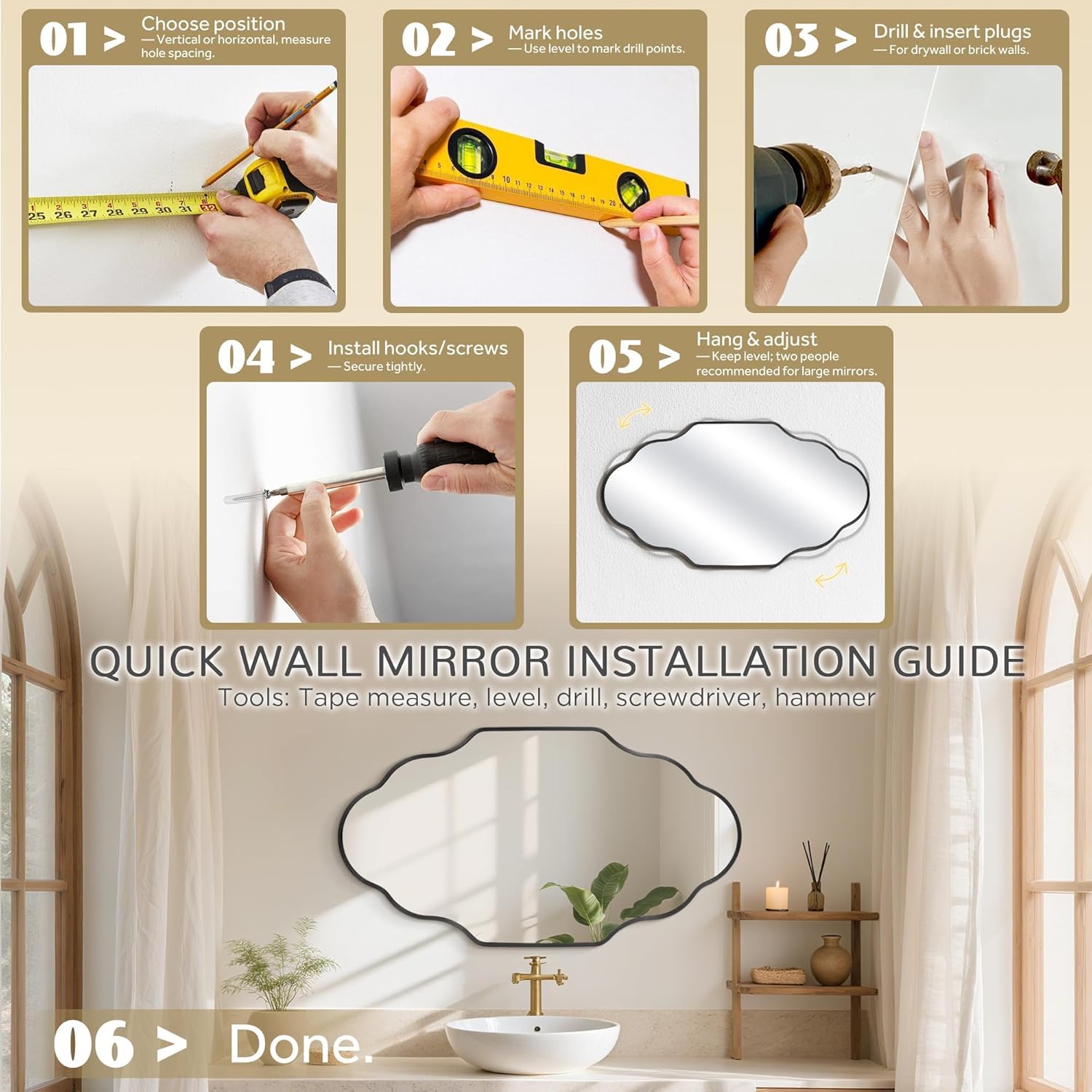 01 > Choose position
— Vertical or horizontal, measure hole spacing.

25 26 27 28 29 30 31 32

02 > Mark holes
— Use level to mark drill points.

03 > Drill & insert plugs
— For drywall or brick walls.

04 > Install hooks/screws
— Secure tightly.

05 > Hang & adjust
— Keep level; two people recommended for large mirrors.

QUICK WALL MIRROR INSTALLATION GUIDE
Tools: Tape measure, level, drill, screwdriver, hammer

06 > Done.