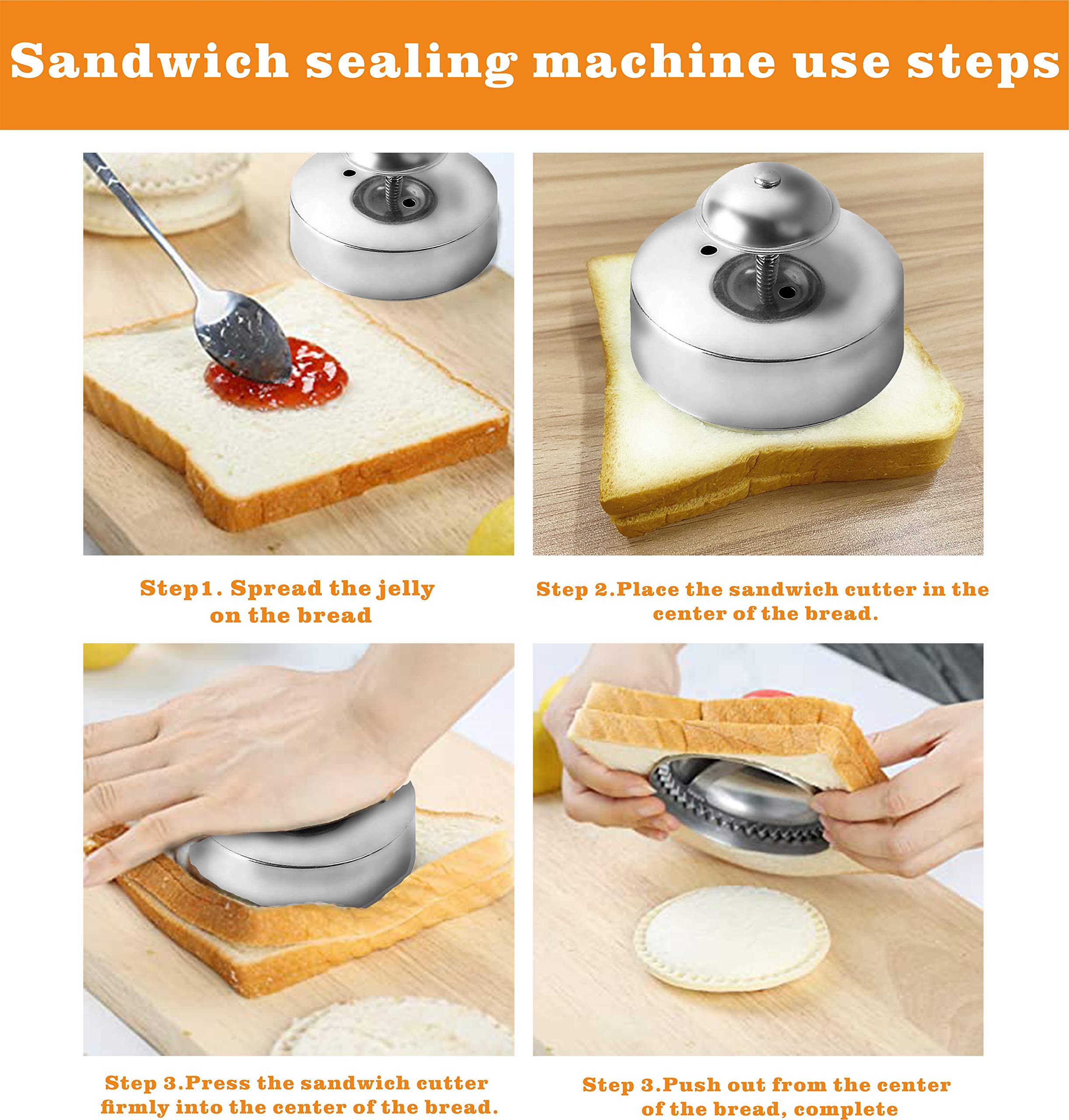 Sandwich sealing machine use steps

Step1. Spread the jelly on the bread

Step 2.Place the sandwich cutter in the center of the bread.

Step 3.Press the sandwich cutter firmly into the center of the bread.

Step 3.Push out from the center of the bread, complete