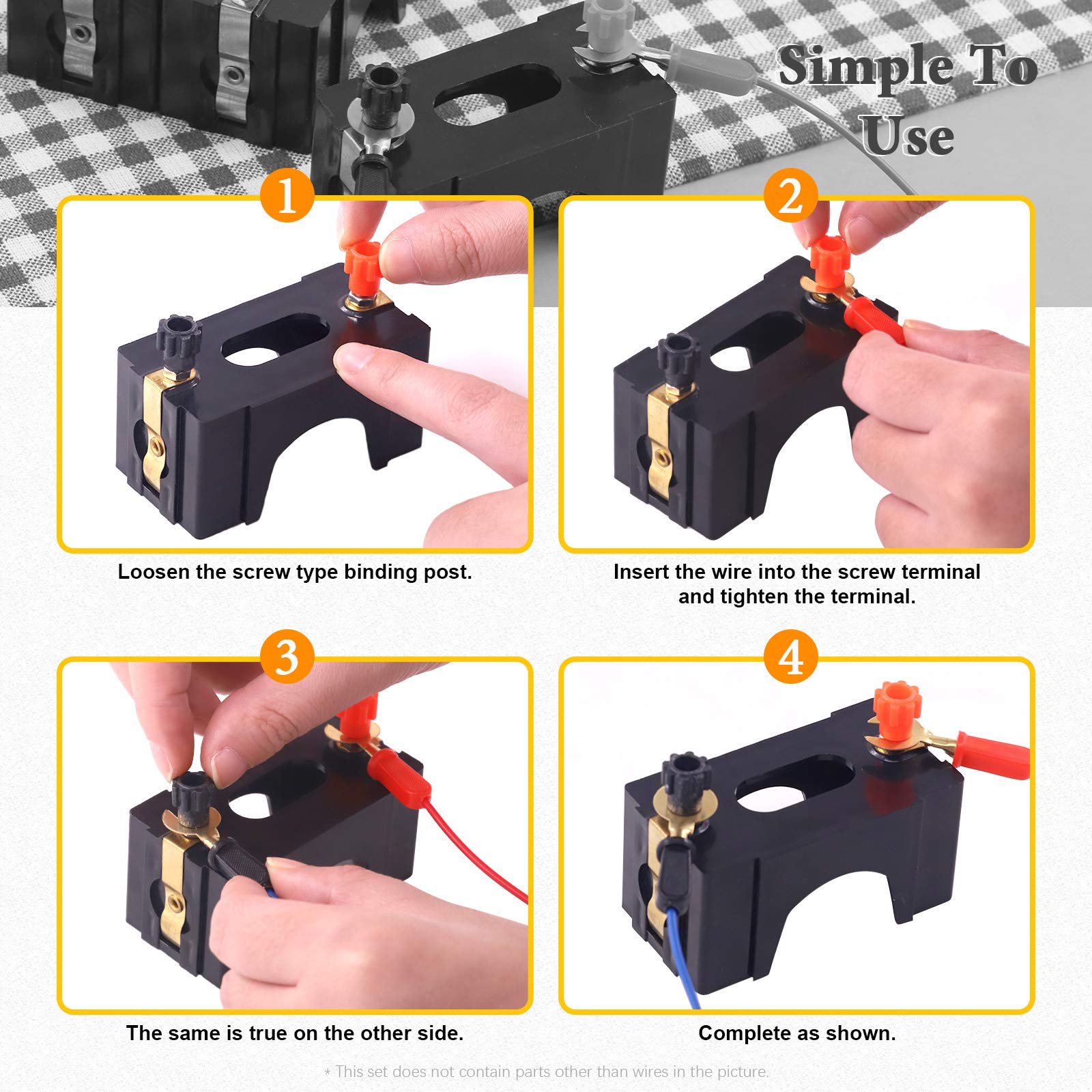 Simple To Use

1

Loosen the screw type binding post.

2

Insert the wire into the screw terminal and tighten the terminal.

3

The same is true on the other side.

4

Complete as shown.

* This set does not contain parts other than wires in the picture.