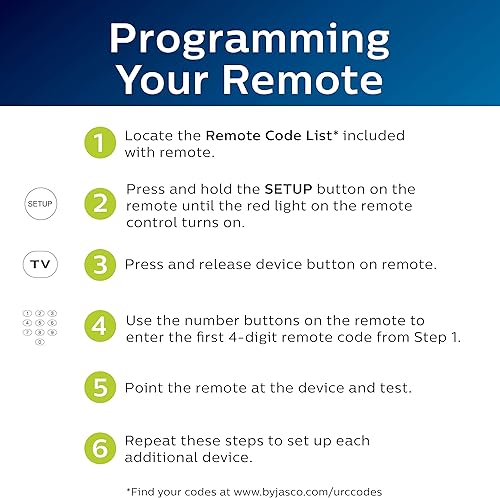 Programming Your Remote

1 Locate the Remote Code List* included with remote.

SETUP

2 Press and hold the SETUP button on the remote until the red light on the remote control turns on.

TV

3 Press and release device button on remote.

1 2 3
4 5 6
7 8 9
0

4 Use the number buttons on the remote to enter the first 4-digit remote code from Step 1.

5 Point the remote at the device and test.

6 Repeat these steps to set up each additional device.

*Find your codes at www.byjasco.com/urccodes