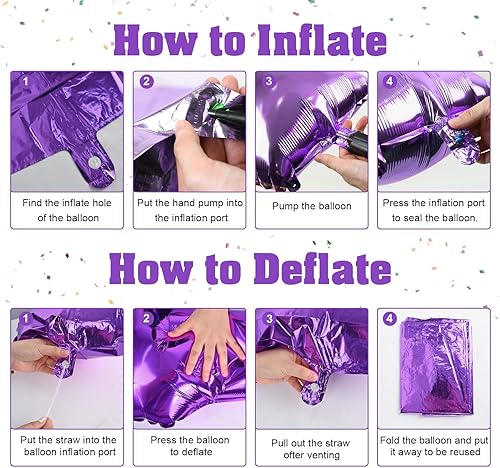 How to Inflate

1
Find the inflate hole of the balloon

2
Put the hand pump into the inflation port

3
Pump the balloon

4
Press the inflation port to seal the balloon.

How to Deflate

1
Put the straw into the balloon inflation port

2
Press the balloon to deflate

3
Pull out the straw ofter venting

4
Fold the balloon and put it away to be reused