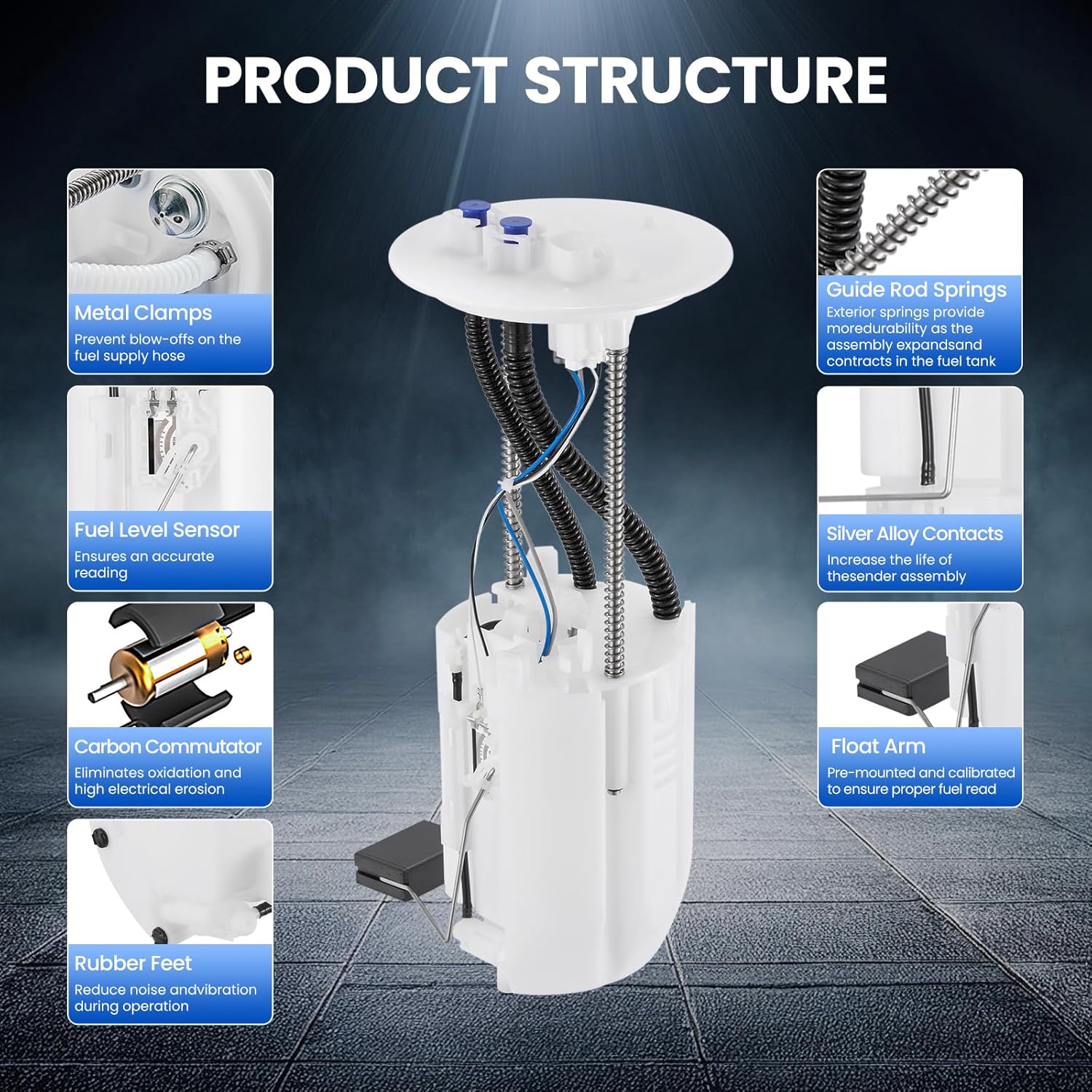 PRODUCT STRUCTURE

Metal Clamps
Prevent blow-offs on the fuel supply hose

Fuel Level Sensor
Ensures an accurate reading

Carbon Commutator
Eliminates oxidation and high electrical erosion

Rubber Feet
Reduce noise andvibration during operation

Guide Rod Springs
Exterior springs provide moredurability as the assembly expandsand contracts in the fuel tank

Silver Alloy Contacts
Increase the life of thesender assembly

Float Arm
Pre-mounted and calibrated to ensure proper fuel read