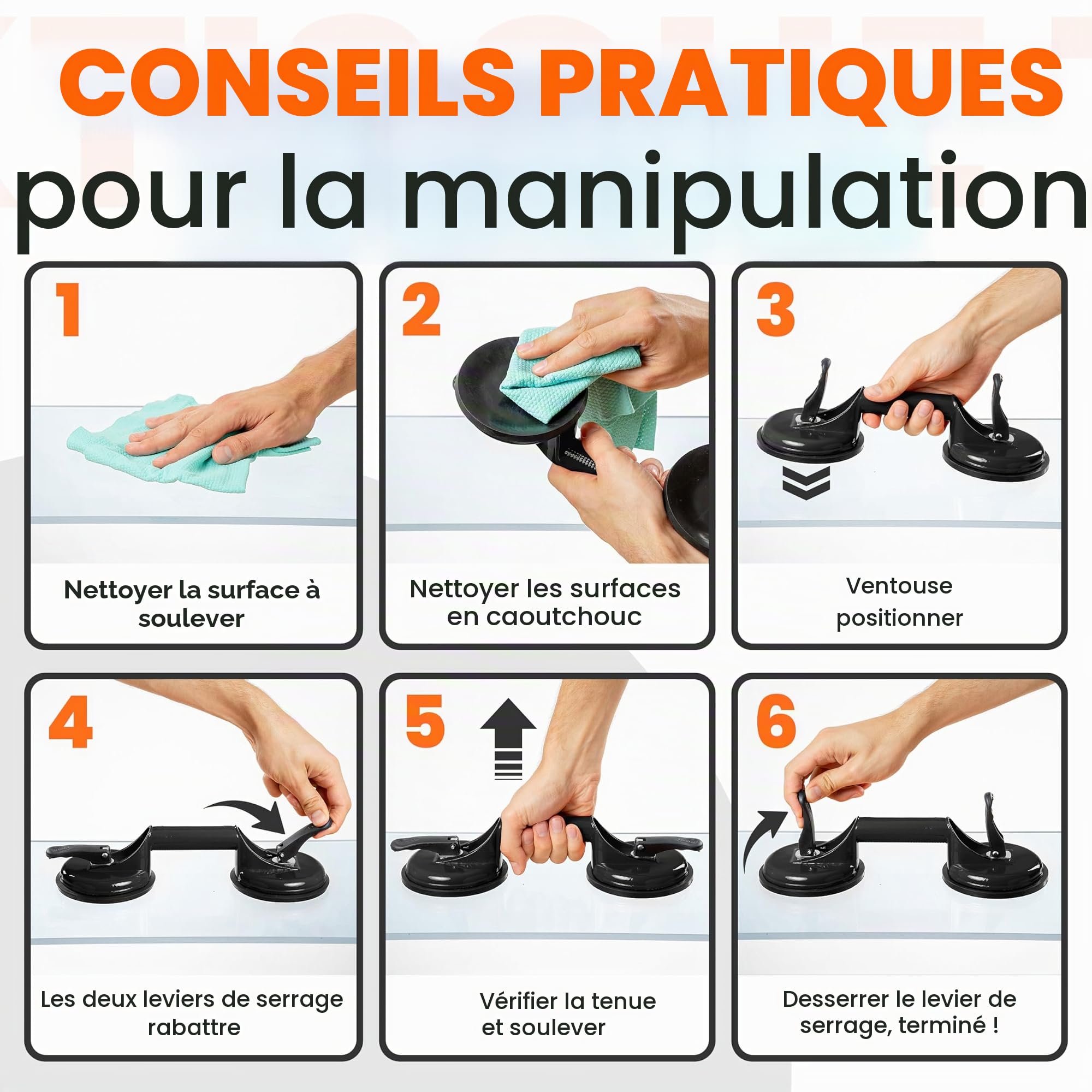 CONSEILS PRATIQUES
pour la manipulation

1
Nettoyer la surface à soulever

2
Nettoyer les surfaces en caoutchouc

3
Ventouse positionner

4
Les deux leviers de serrage rabattre

5
Vérifier la tenue et soulever

6
Desserrer le levier de serrage, terminé !