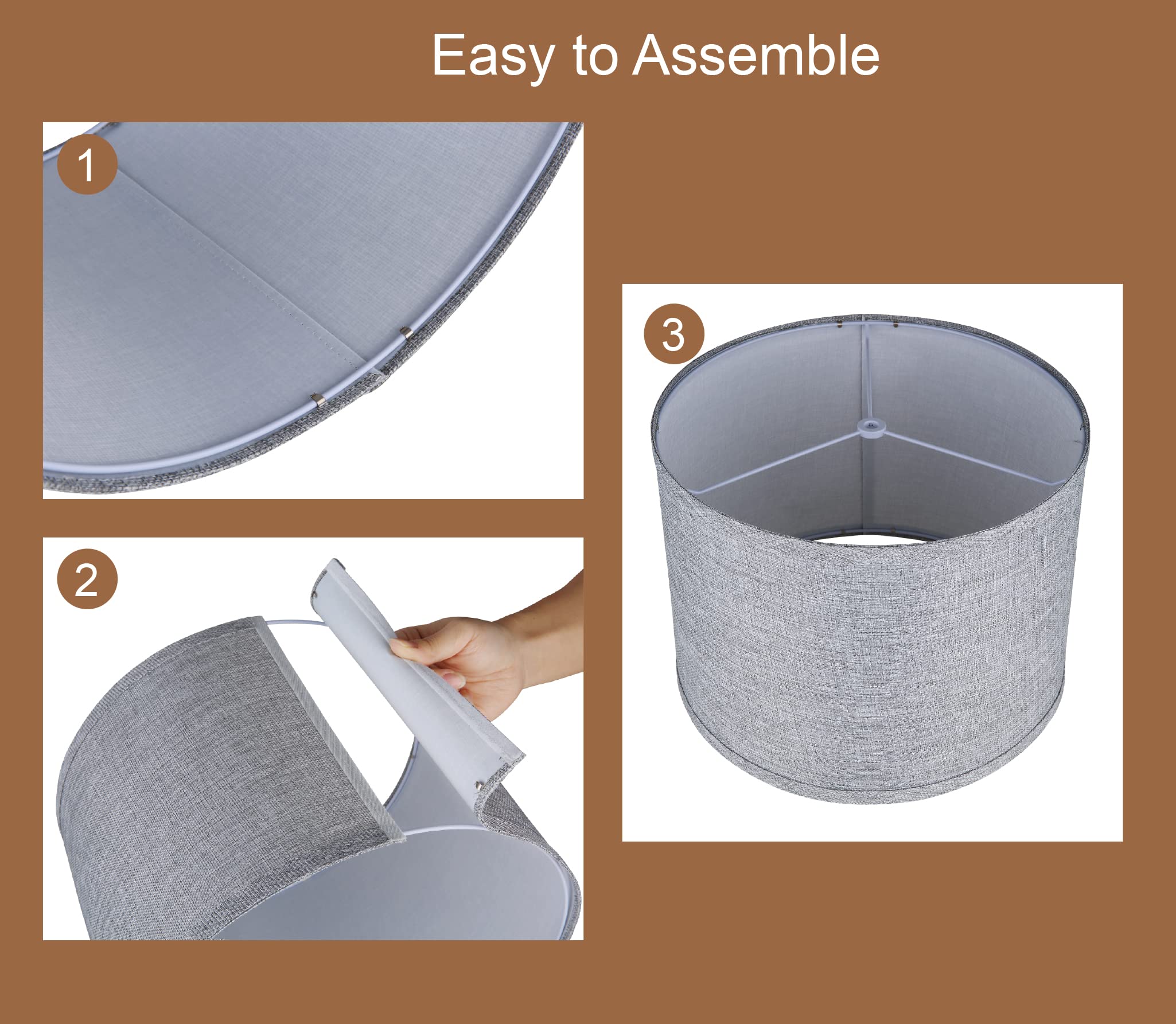 Easy to Assemble

1

2

3