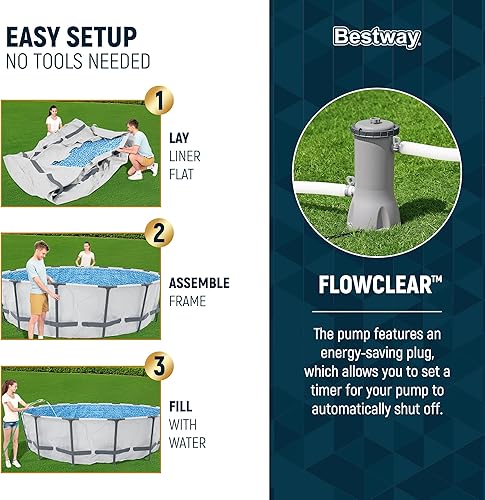 EASY SETUP
NO TOOLS NEEDED

1
LAY
LINER
FLAT

2
ASSEMBLE
FRAME

3
FILL
WITH
WATER

Bestway

FLOWCLEAR™

The pump features an energy-saving plug, which allows you to set a timer for your pump to automatically shut off.