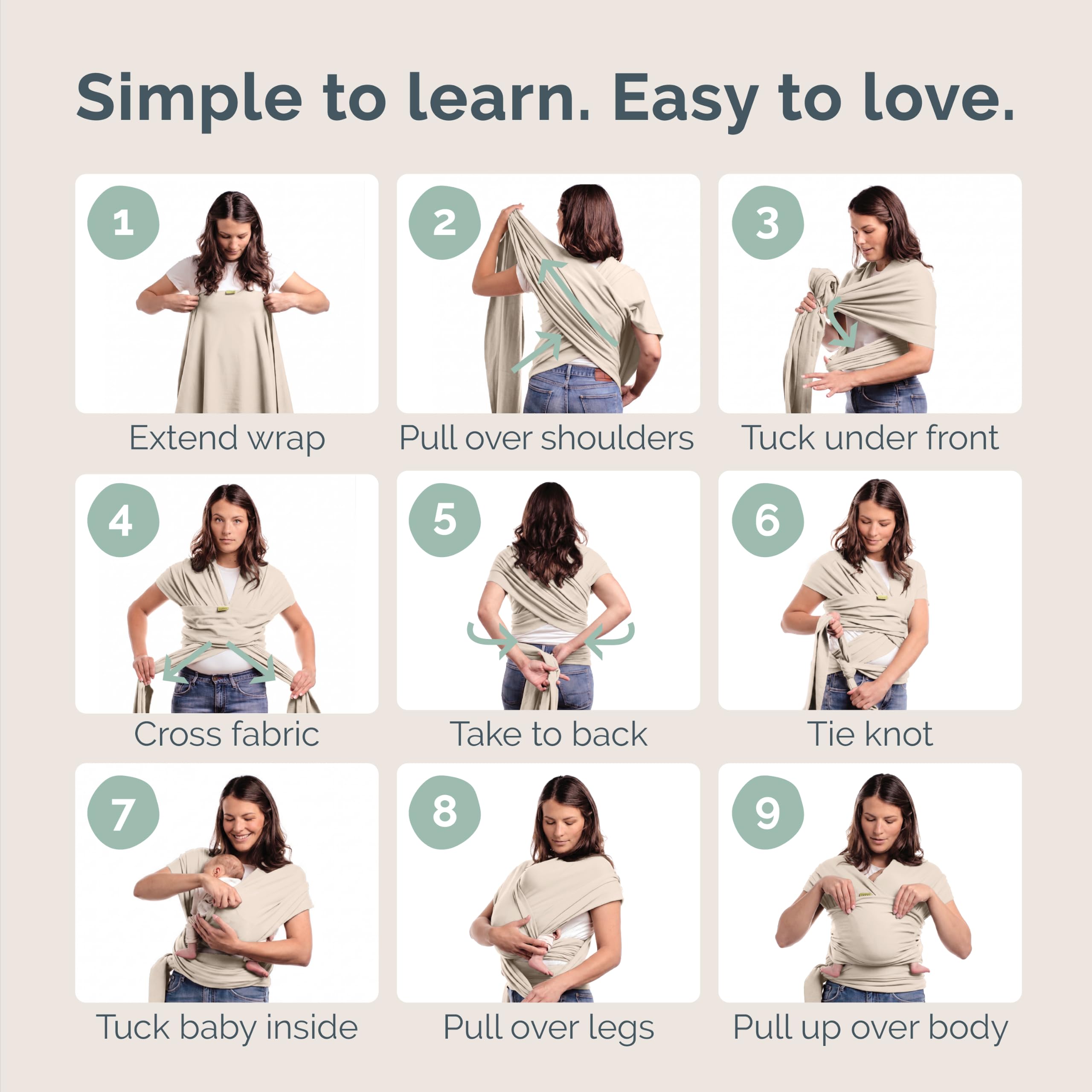 Simple to learn. Easy to love.

1
Extend wrap

2
Pull over shoulders

3
Tuck under front

4
Cross fabric

5
Take to back

6
Tie knot

7
Tuck baby inside

8
Pull over legs

9
Pull up over body