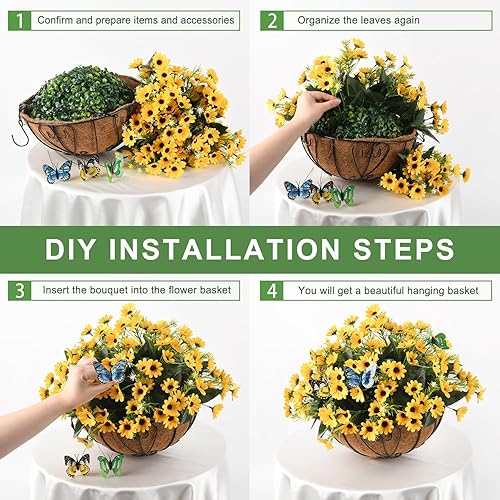 1 Confirm and prepare items and accessories

2 Organize the leaves again

DIY INSTALLATION STEPS

3 Insert the bouquet into the flower basket

4 You will get a beautiful hanging basket