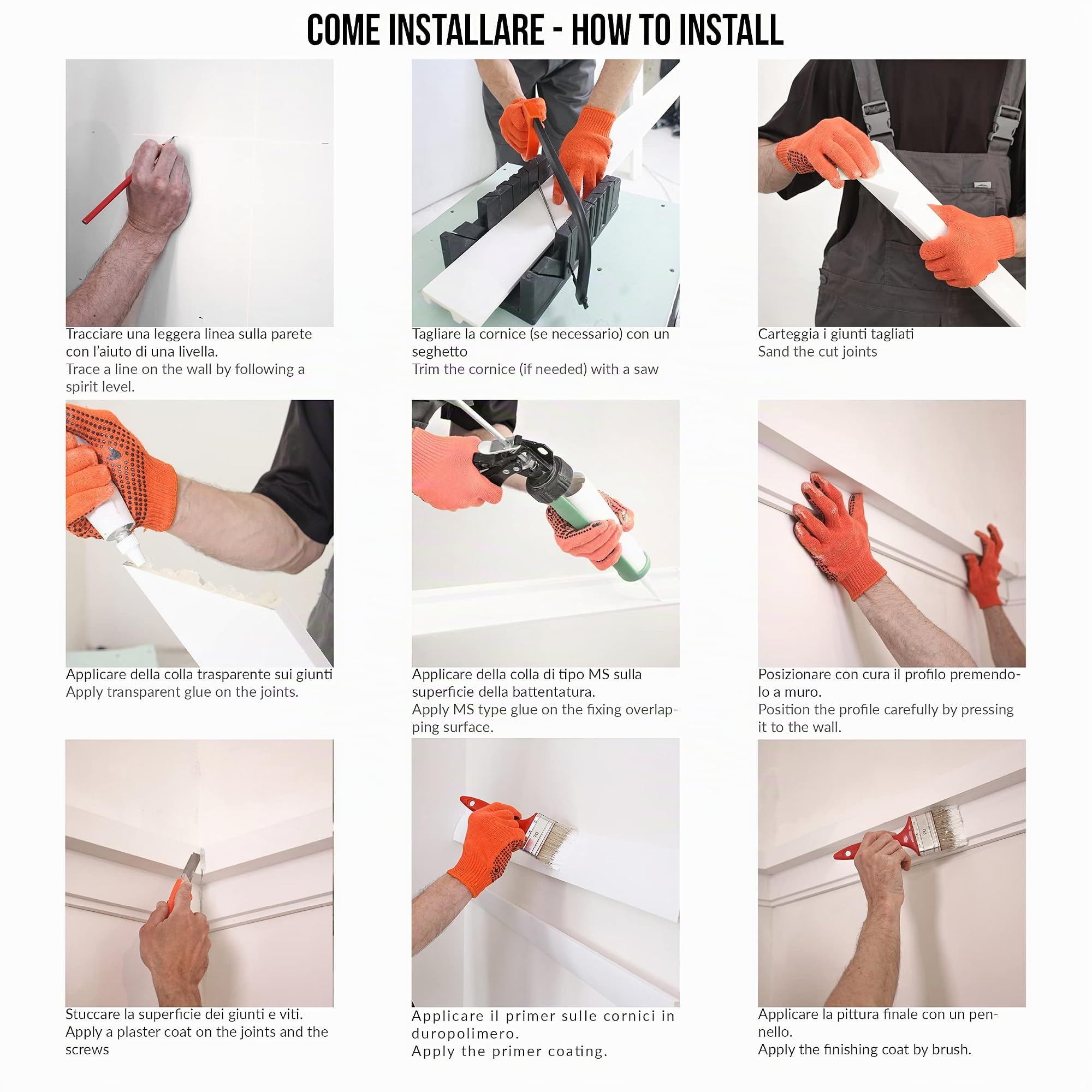 COME INSTALLARE - HOW TO INSTALL

Tracciare una leggera linea sulla parete con l'aiuto di una livella.
Trace a line on the wall by following a spirit level.

Tagliare la cornice (se necessario) con un seghetto
Trim the cornice (if needed) with a saw

Carteggia i giunti tagliati
Sand the cut joints

Applicare della colla trasparente sui giunti
Apply transparent glue on the joints.

Applicare della colla di tipo MS sulla superficie della battentatura.
Apply MS type glue on the fixing overlapping surface.

Posizionare con cura il profilo premendolo a muro.
Position the profile carefully by pressing it to the wall.

Stuccare la superficie dei giunti e viti.
Apply a plaster coat on the joints and the screws

Applicare il primer sulle cornici in duropolimero.
Apply the primer coating.

Applicare la pittura finale con un pennello.
Apply the finishing coat by brush.