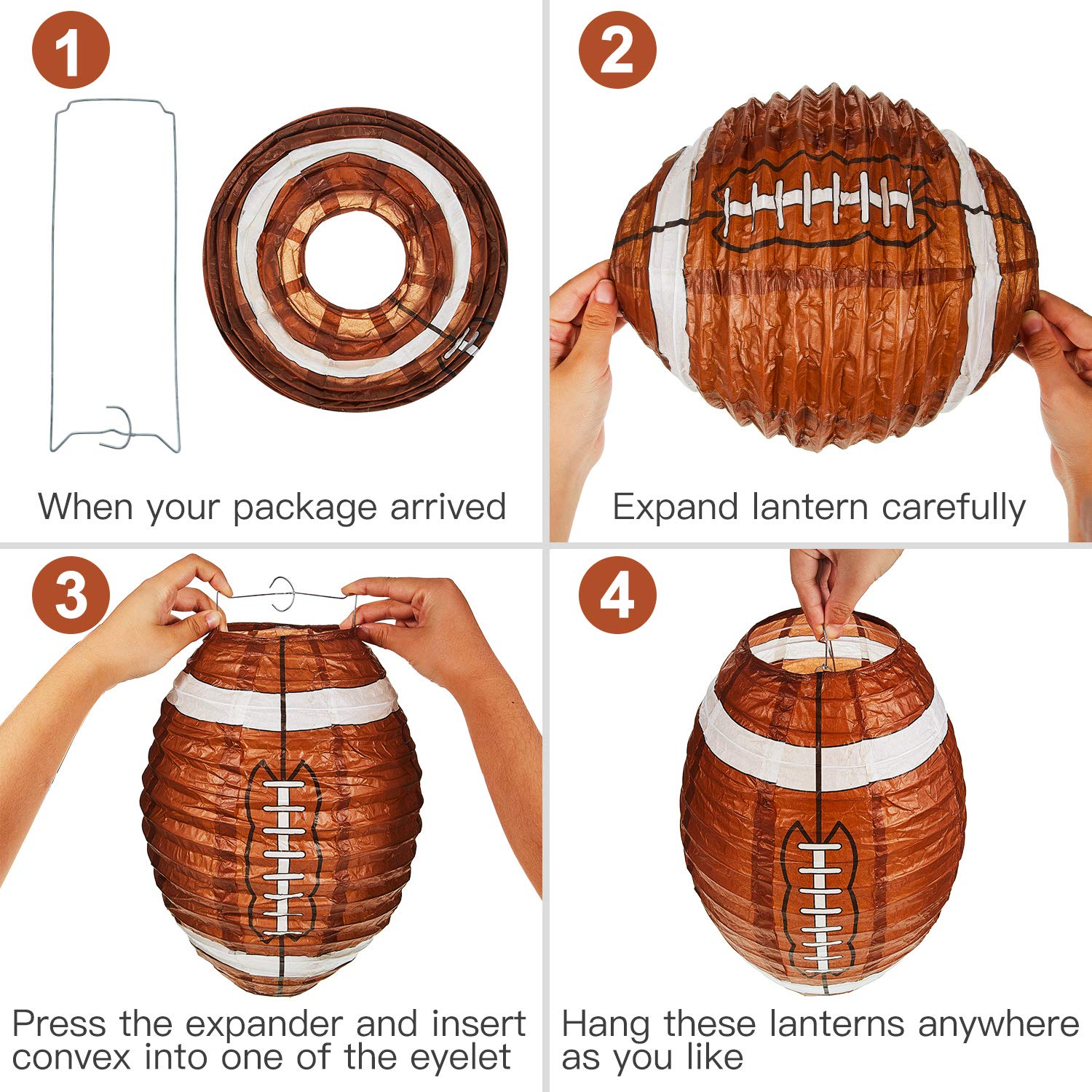 1

When your package arrived

2

Expand lantern carefully

3

Press the expander and insert convex into one of the eyelet

4

Hang these lanterns anywhere as you like