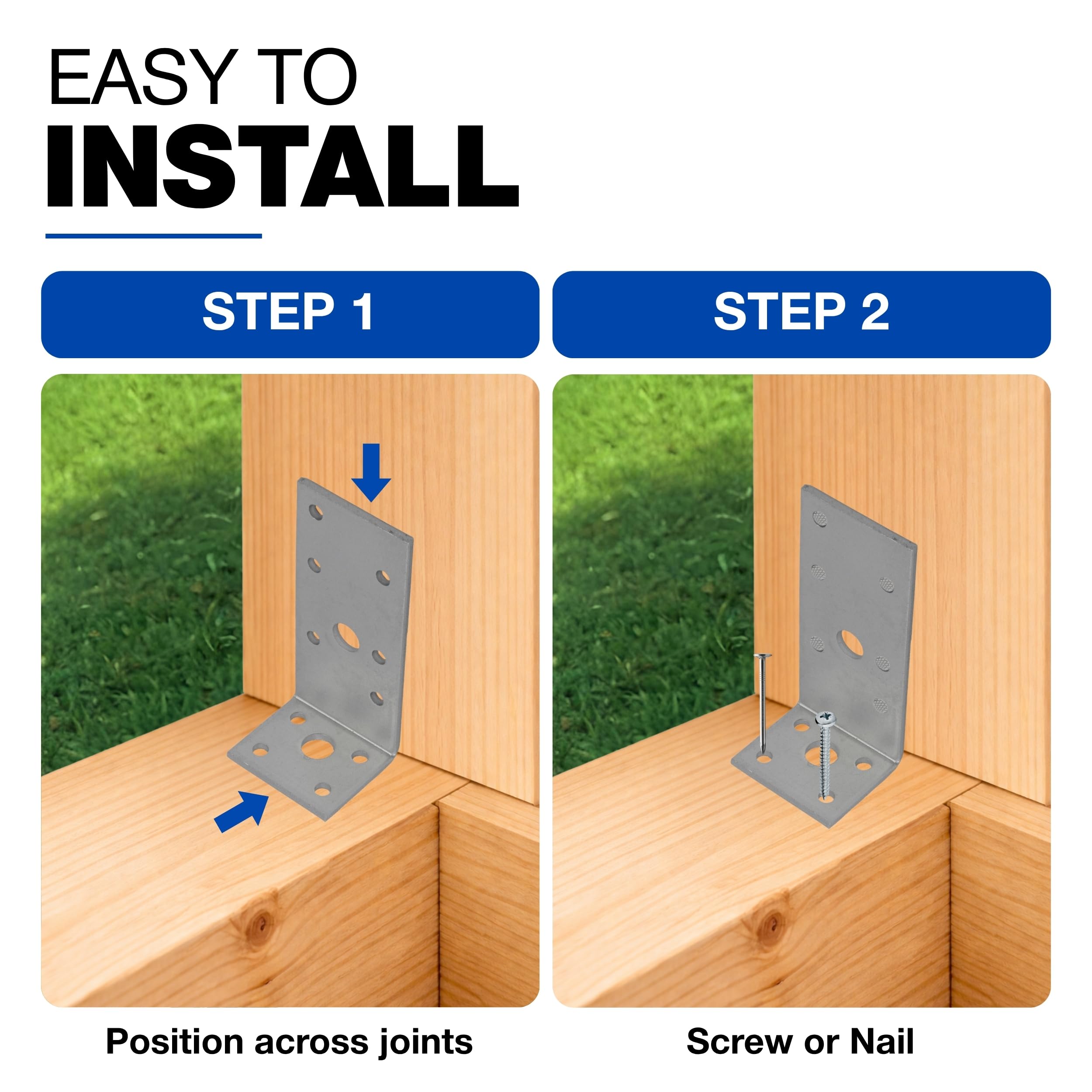 EASY TO
INSTALL

STEP 1

Position across joints

STEP 2

Screw or Nail