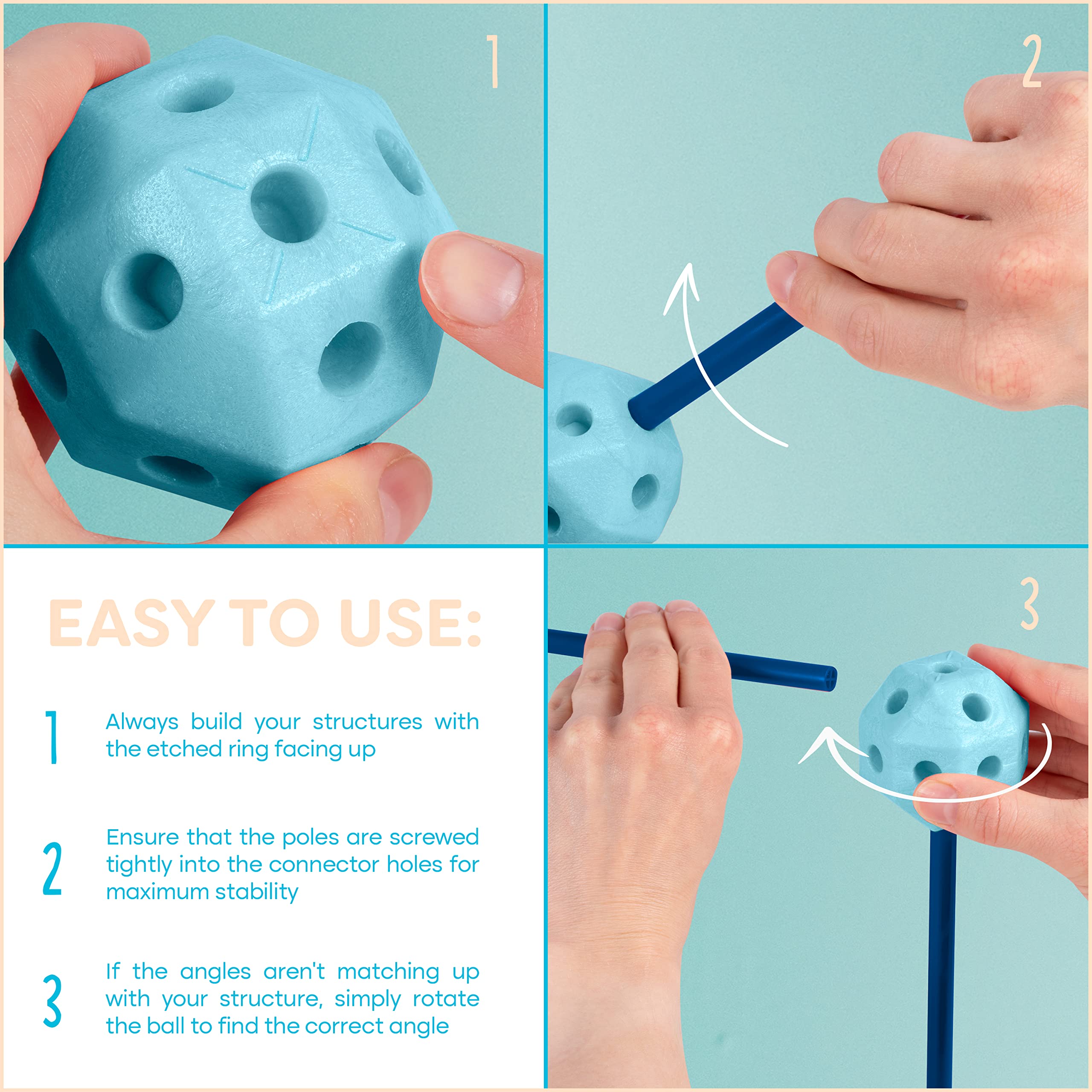 1

2

EASY TO USE:

1 Always build your structures with the etched ring facing up

2 Ensure that the poles are screwed tightly into the connector holes for maximum stability

3 If the angles aren't matching up with your structure, simply rotate the ball to find the correct angle

3